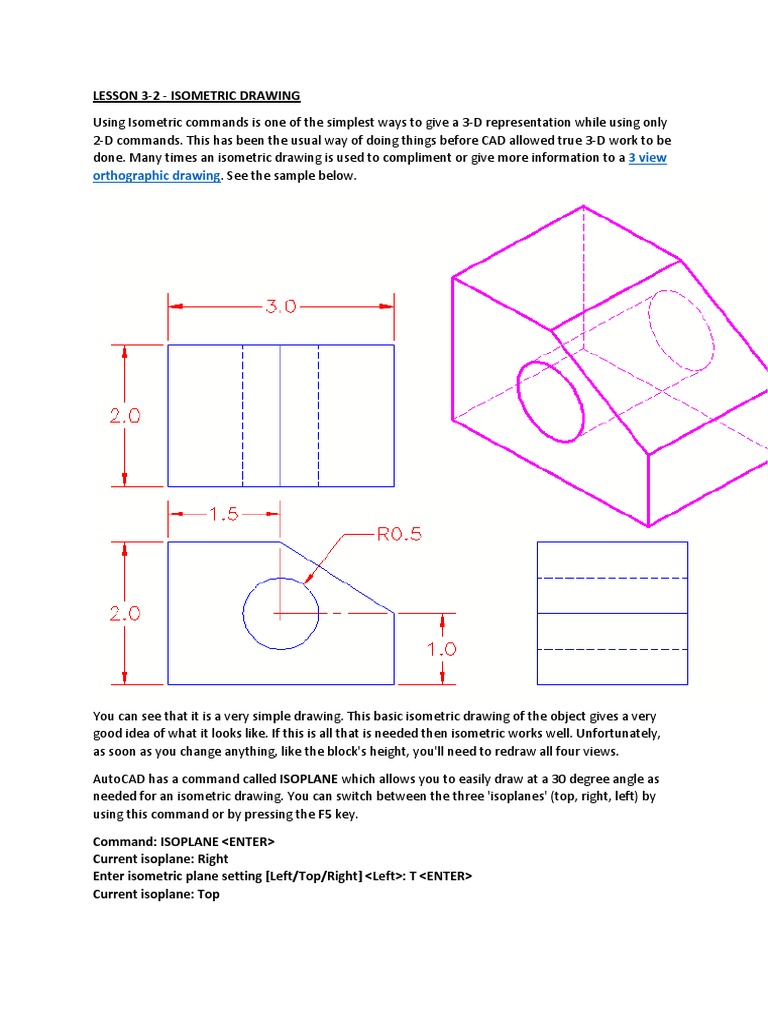 LESSON 3-2 - ISOMETRIC DRAWING

Using Isometric commands is one of the simplest ways to give a 3-D representation while using only 2-D commands. This has been the usual way of doing things before CAD allowed true 3-D work to be done. Many times an isometric drawing is used to compliment or give more information to a 3 view orthographic drawing. See the sample below.

3.0

2.0

1.5

R0.5

2.0

1.0

You can see that it is a very simple drawing. This basic isometric drawing of the object gives a very good idea of what it looks like. If this is all that is needed then isometric works well. Unfortunately, as soon as you change anything, like the block's height, you'll need to redraw all four views.

AutoCAD has a command called ISOPLANE which allows you to easily draw at a 30 degree angle as needed for an isometric drawing. You can switch between the three 'isoplanes' (top, right, left) by using this command or by pressing the F5 key.

Command: ISOPLANE <ENTER>
Current isoplane: Right
Enter isometric plane setting [Left/Top/Right] <Left>: T <ENTER>
Current isoplane: Top