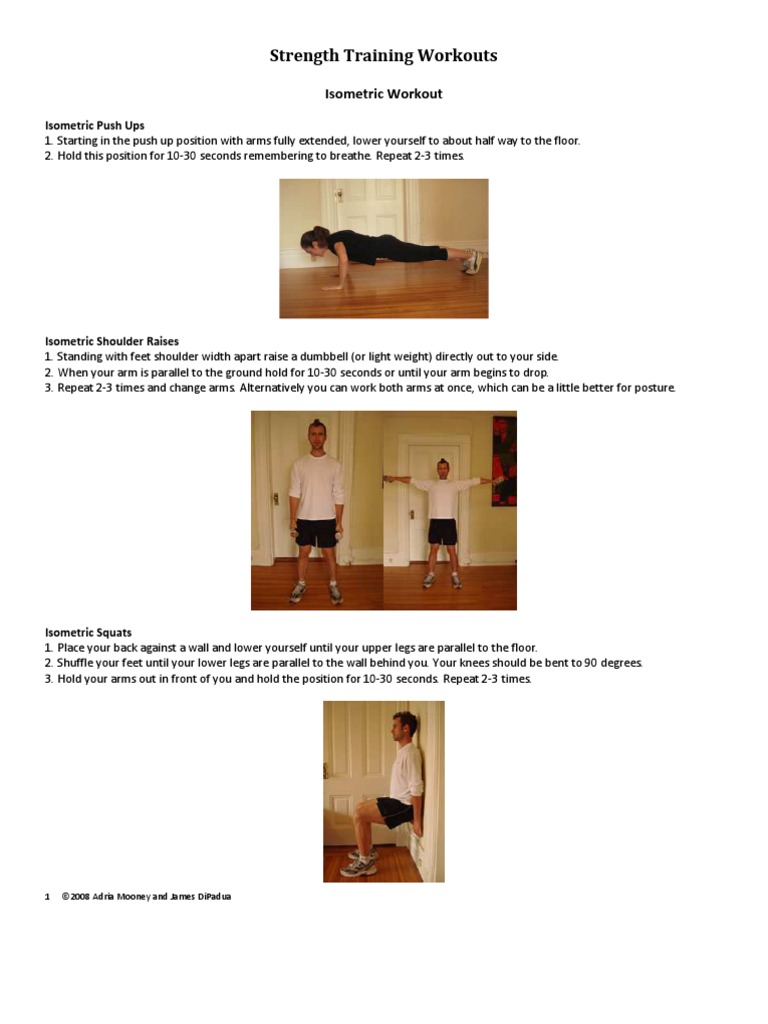 Strength Training Workouts

Isometric Workout

Isometric Push Ups
1. Starting in the push up position with arms fully extended, lower yourself to about half way to the floor.
2. Hold this position for 10-30 seconds remembering to breathe. Repeat 2-3 times.

Isometric Shoulder Raises
1. Standing with feet shoulder width apart raise a dumbbell (or light weight) directly out to your side.
2. When your arm is parallel to the ground hold for 10-30 seconds or until your arm begins to drop.
3. Repeat 2-3 times and change arms. Alternatively you can work both arms at once, which can be a little better for posture.

Isometric Squats
1. Place your back against a wall and lower yourself until your upper legs are parallel to the floor.
2. Shuffle your feet until your lower legs are parallel to the wall behind you. Your knees should be bent to 90 degrees.
3. Hold your arms out in front of you and hold the position for 10-30 seconds. Repeat 2-3 times.

1 ©2008 Adria Mooney and James DiPadua