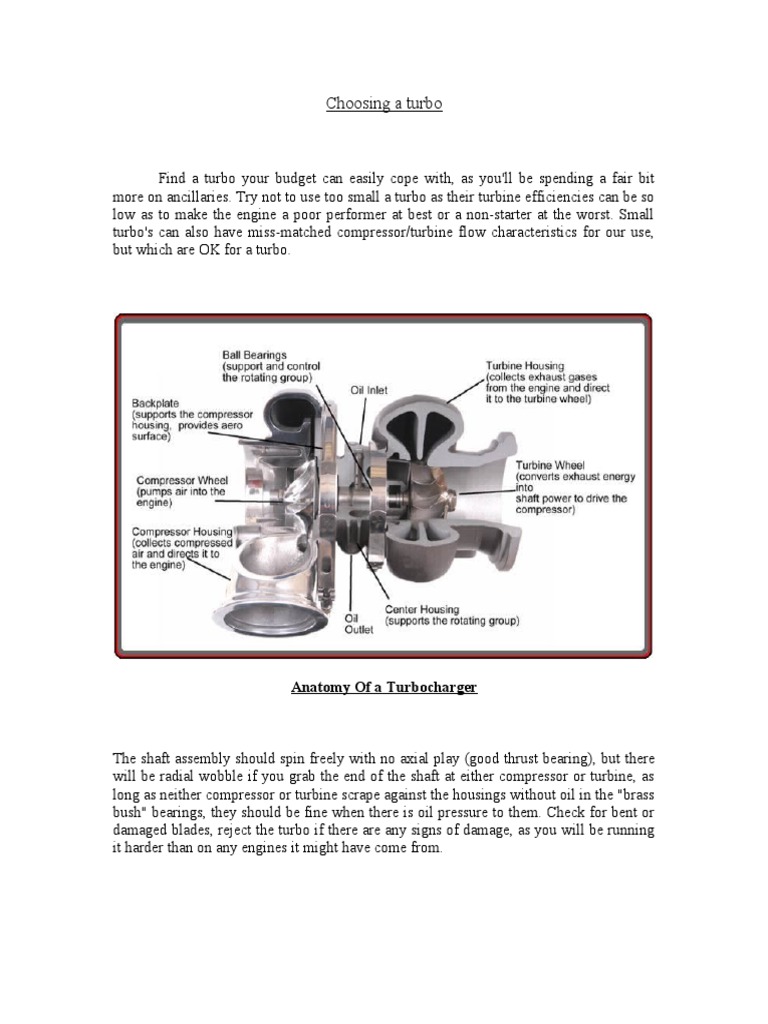 Choosing a turbo

Find a turbo your budget can easily cope with, as you'll be spending a fair bit more on ancillaries. Try not to use too small a turbo as their turbine efficiencies can be so low as to make the engine a poor performer at best or a non-starter at the worst. Small turbo's can also have miss-matched compressor/turbine flow characteristics for our use, but which are OK for a turbo.

Ball Bearings (support and control the rotating group)

Oil Inlet

Turbine Housing (collects exhaust gases from the engine and direct it to the turbine wheel)

Backplate (supports the compressor housing, provides aero surface)

Compressor Wheel (pumps air into the engine)

Turbine Wheel (converts exhaust energy into shaft power to drive the compressor)

Compressor Housing (collects compressed air and directs it to the engine)

Oil Outlet

Center Housing (supports the rotating group)

Anatomy Of a Turbocharger

The shaft assembly should spin freely with no axial play (good thrust bearing), but there will be radial wobble if you grab the end of the shaft at either compressor or turbine, as long as neither compressor or turbine scrape against the housings without oil in the "brass bush" bearings, they should be fine when there is oil pressure to them. Check for bent or damaged blades, reject the turbo if there are any signs of damage, as you will be running it harder than on any engines it might have come from.