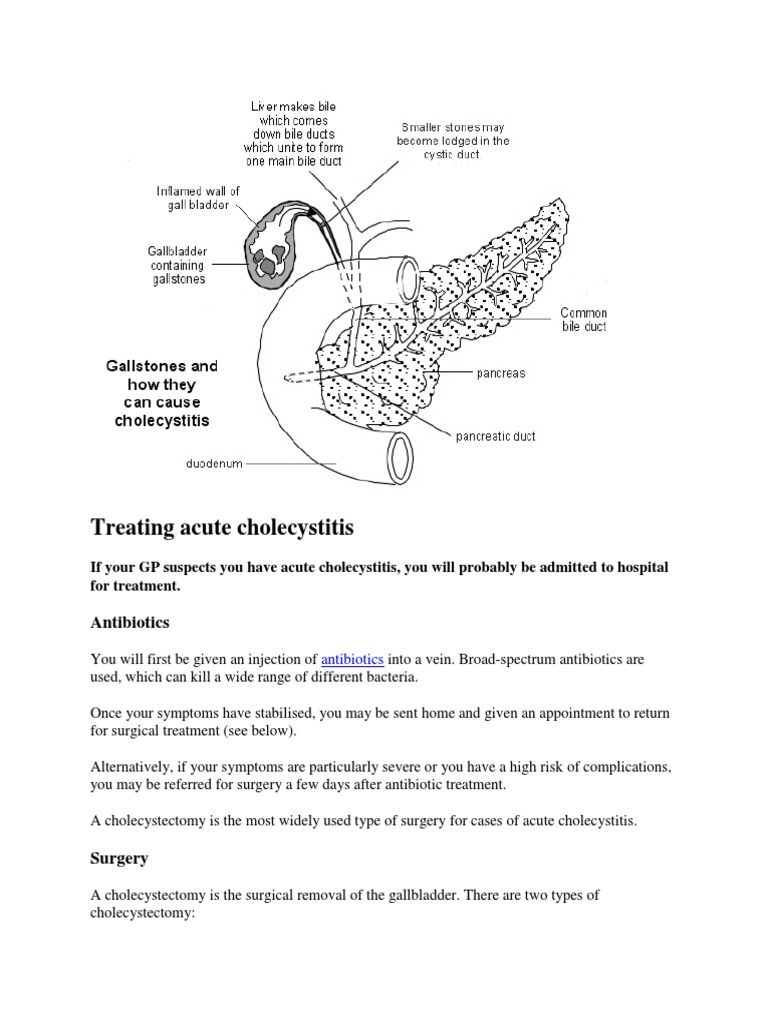 Liver makes bile which comes down bile ducts which unite to form one main bile duct

Smaller stones may become lodged in the cystic duct

Inflamed wall of gall bladder

Gallbladder containing gallstones

Common bile duct

Gallstones and how they can cause cholecystitis

pancreas

pancreatic duct

duodenum

Treating acute cholecystitis

If your GP suspects you have acute cholecystitis, you will probably be admitted to hospital for treatment.

Antibiotics

You will first be given an injection of antibiotics into a vein. Broad-spectrum antibiotics are used, which can kill a wide range of different bacteria.

Once your symptoms have stabilised, you may be sent home and given an appointment to return for surgical treatment (see below).

Alternatively, if your symptoms are particularly severe or you have a high risk of complications, you may be referred for surgery a few days after antibiotic treatment.

A cholecystectomy is the most widely used type of surgery for cases of acute cholecystitis.

Surgery

A cholecystectomy is the surgical removal of the gallbladder. There are two types of cholecystectomy: