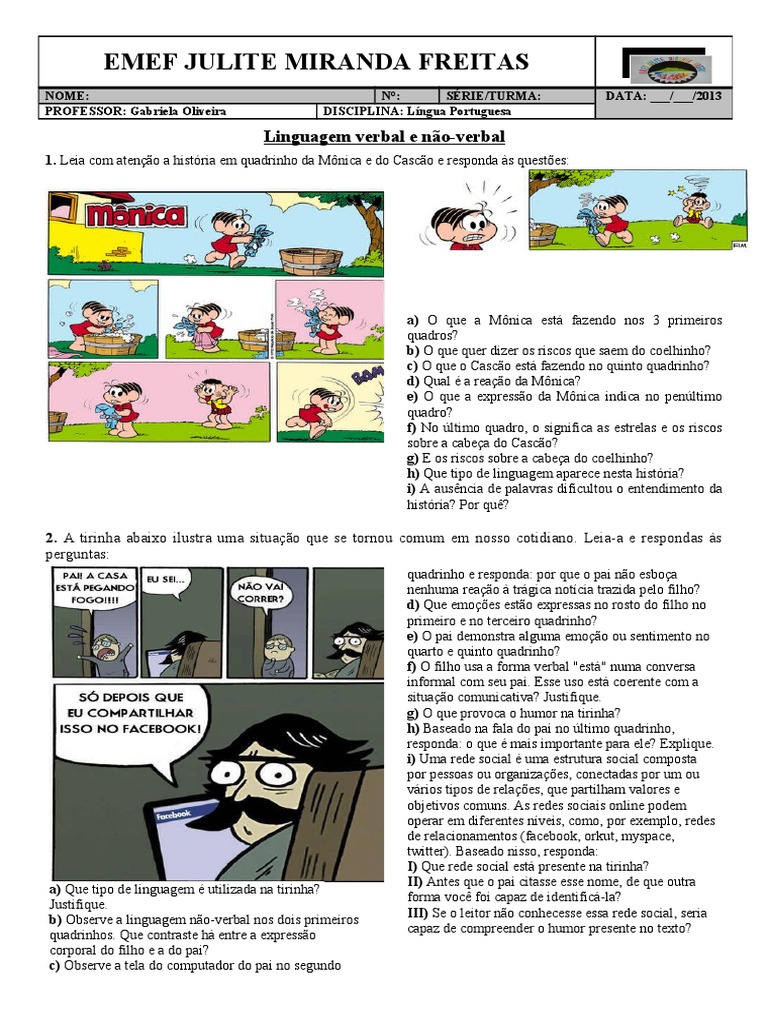 EMEF JULITE MIRANDA FREITAS

| NOME: | Nº: | SÉRIE/TURMA: | DATA: ___/___/2013 |
|---|---|---|---|
| PROFESSOR: Gabriela Oliveira | DISCIPLINA: Língua Portuguesa | | |

Linguagem verbal e não-verbal

1. Leia com atenção a história em quadrinho da Mônica e do Cascão e responda às questões:

Mônica

BAM

a) O que a Mônica está fazendo nos 3 primeiros quadros?
b) O que quer dizer os riscos que saem do coelhinho?
c) O que o Cascão está fazendo no quinto quadrinho?
d) Qual é a reação da Mônica?
e) O que a expressão da Mônica indica no penúltimo quadro?
f) No último quadro, o significa as estrelas e os riscos sobre a cabeça do Cascão?
g) E os riscos sobre a cabeça do coelhinho?
h) Que tipo de linguagem aparece nesta história?
i) A ausência de palavras dificultou o entendimento da história? Por quê?

2. A tirinha abaixo ilustra uma situação que se tornou comum em nosso cotidiano. Leia-a e respondas às perguntas:

PAI! A CASA ESTÁ PEGANDO FOGO!!!!

EU SEI...

NÃO VAI CORRER?

SÓ DEPOIS QUE EU COMPARTILHAR ISSO NO FACEBOOK!

facebook

a) Que tipo de linguagem é utilizada na tirinha? Justifique.
b) Observe a linguagem não-verbal nos dois primeiros quadrinhos. Que contraste há entre a expressão corporal do filho e a do pai?
c) Observe a tela do computador do pai no segundo quadrinho e responda: por que o pai não esboça nenhuma reação à trágica notícia trazida pelo filho?
d) Que emoções estão expressas no rosto do filho no primeiro e no terceiro quadrinho?
e) O pai demonstra alguma emoção ou sentimento no quarto e quinto quadrinho?
f) O filho usa a forma verbal "está" numa conversa informal com seu pai. Esse uso está coerente com a situação comunicativa? Justifique.
g) O que provoca o humor na tirinha?
h) Baseado na fala do pai no último quadrinho, responda: o que é mais importante para ele? Explique.
i) Uma rede social é uma estrutura social composta por pessoas ou organizações, conectadas por um ou vários tipos de relações, que partilham valores e objetivos comuns. As redes sociais online podem operar em diferentes níveis, como, por exemplo, redes de relacionamentos (facebook, orkut, myspace, twitter). Baseado nisso, responda:
I) Que rede social está presente na tirinha?
II) Antes que o pai citasse esse nome, de que outra forma você foi capaz de identificá-la?
III) Se o leitor não conhecesse essa rede social, seria capaz de compreender o humor presente no texto?