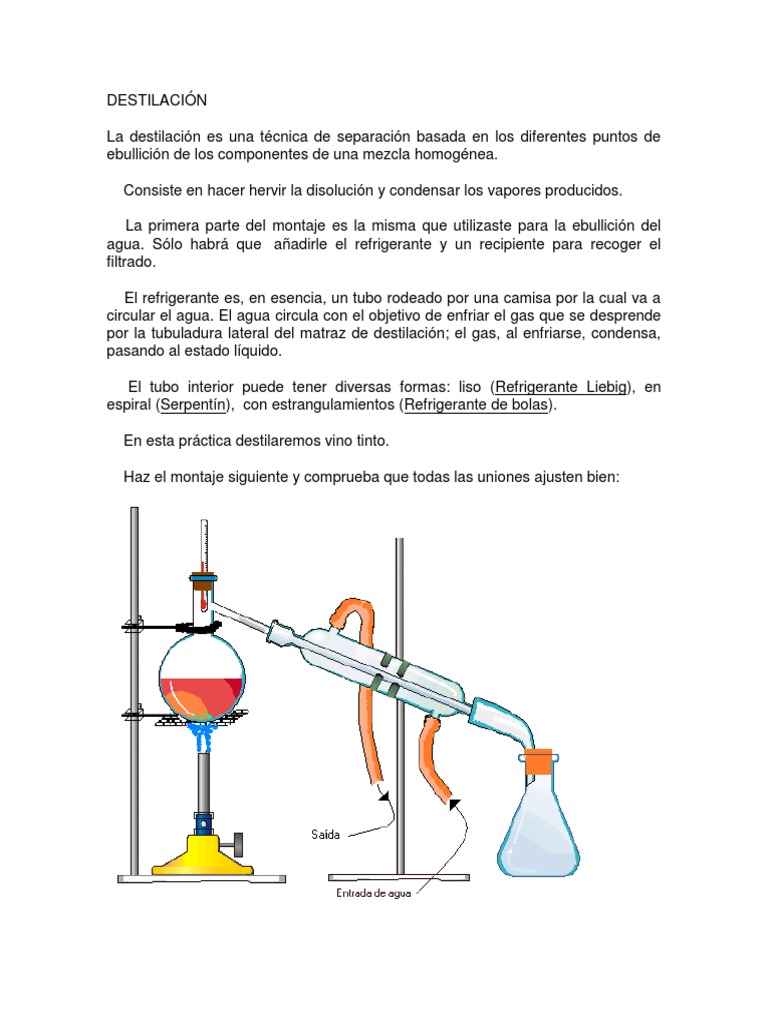 DESTILACIÓN

La destilación es una técnica de separación basada en los diferentes puntos de ebullición de los componentes de una mezcla homogénea.

Consiste en hacer hervir la disolución y condensar los vapores producidos.

La primera parte del montaje es la misma que utilizaste para la ebullición del agua. Sólo habrá que añadirle el refrigerante y un recipiente para recoger el filtrado.

El refrigerante es, en esencia, un tubo rodeado por una camisa por la cual va a circular el agua. El agua circula con el objetivo de enfriar el gas que se desprende por la tubuladura lateral del matraz de destilación; el gas, al enfriarse, condensa, pasando al estado líquido.

El tubo interior puede tener diversas formas: liso (Refrigerante Liebig), en espiral (Serpentín), con estrangulamientos (Refrigerante de bolas).

En esta práctica destilaremos vino tinto.

Haz el montaje siguiente y comprueba que todas las uniones ajusten bien:

Saída

Entrada de agua