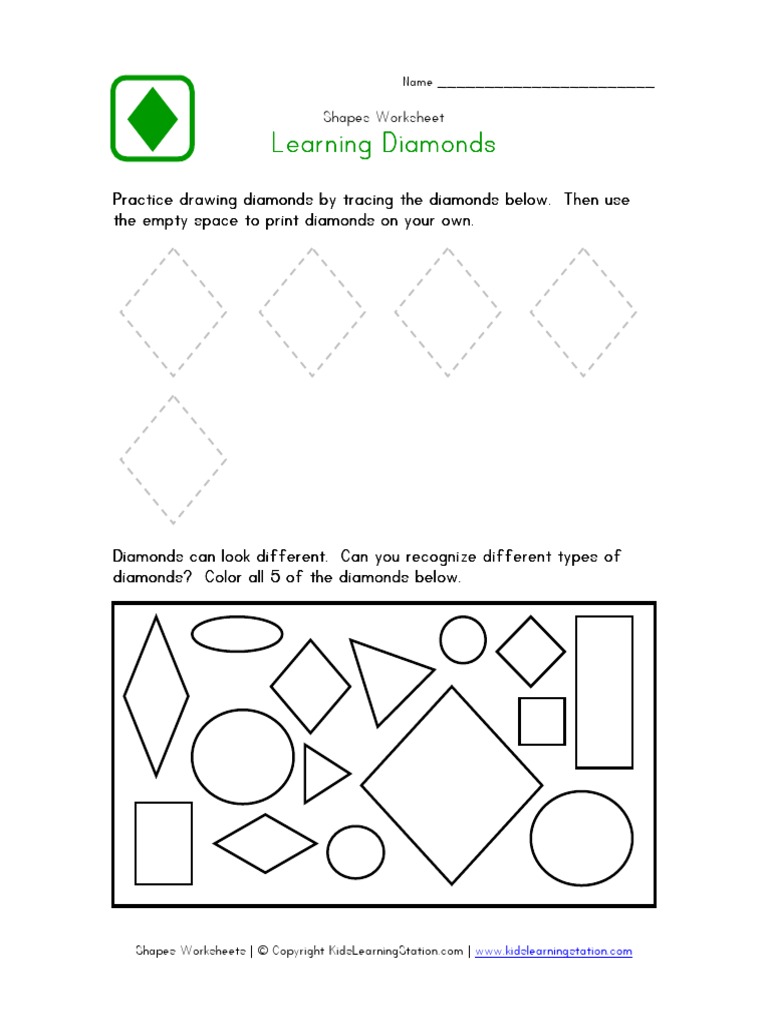 Name ___________________________

Shapes Worksheet

Learning Diamonds

Practice drawing diamonds by tracing the diamonds below. Then use the empty space to print diamonds on your own.

Diamonds can look different. Can you recognize different types of diamonds? Color all 5 of the diamonds below.

Shapes Worksheets | © Copyright KidsLearningStation.com | www.kidslearningstation.com