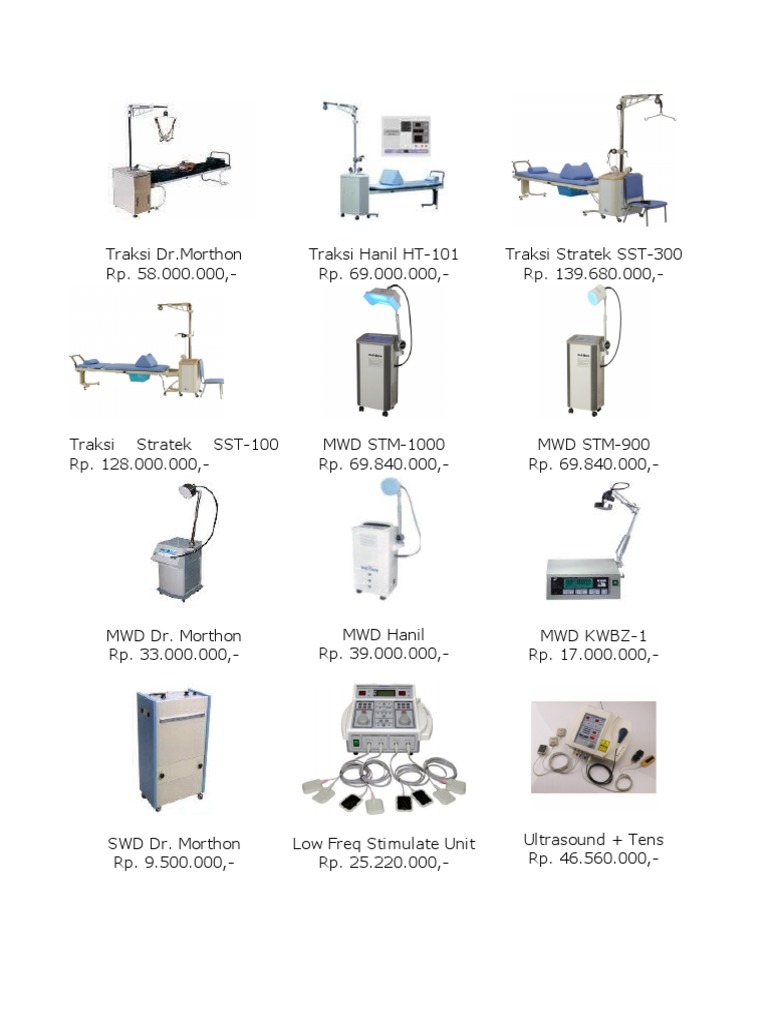 Traksi Dr.Morthon
Rp. 58.000.000,-

Traksi Hanil HT-101
Rp. 69.000.000,-

Traksi Stratek SST-300
Rp. 139.680.000,-

Traksi Stratek SST-100
Rp. 128.000.000,-

MWD STM-1000
Rp. 69.840.000,-

MWD STM-900
Rp. 69.840.000,-

MWD Dr. Morthon
Rp. 33.000.000,-

MWD Hanil
Rp. 39.000.000,-

MWD KWBZ-1
Rp. 17.000.000,-

SWD Dr. Morthon
Rp. 9.500.000,-

Low Freq Stimulate Unit
Rp. 25.220.000,-

Ultrasound + Tens
Rp. 46.560.000,-