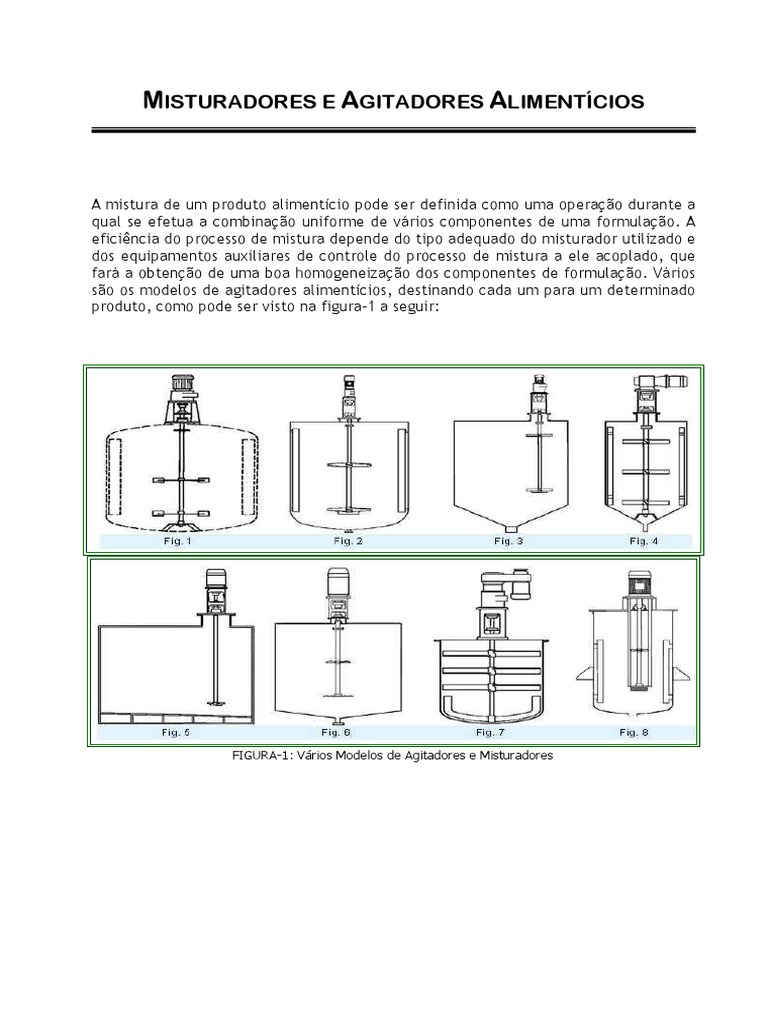 MISTURADORES E AGITADORES ALIMENTÍCIOS

A mistura de um produto alimentício pode ser definida como uma operação durante a qual se efetua a combinação uniforme de vários componentes de uma formulação. A eficiência do processo de mistura depende do tipo adequado do misturador utilizado e dos equipamentos auxiliares de controle do processo de mistura a ele acoplado, que fará a obtenção de uma boa homogeneização dos componentes de formulação. Vários são os modelos de agitadores alimentícios, destinando cada um para um determinado produto, como pode ser visto na figura-1 a seguir:

Fig. 1
Fig. 2
Fig. 3
Fig. 4
Fig. 5
Fig. 6
Fig. 7
Fig. 8

FIGURA-1: Vários Modelos de Agitadores e Misturadores