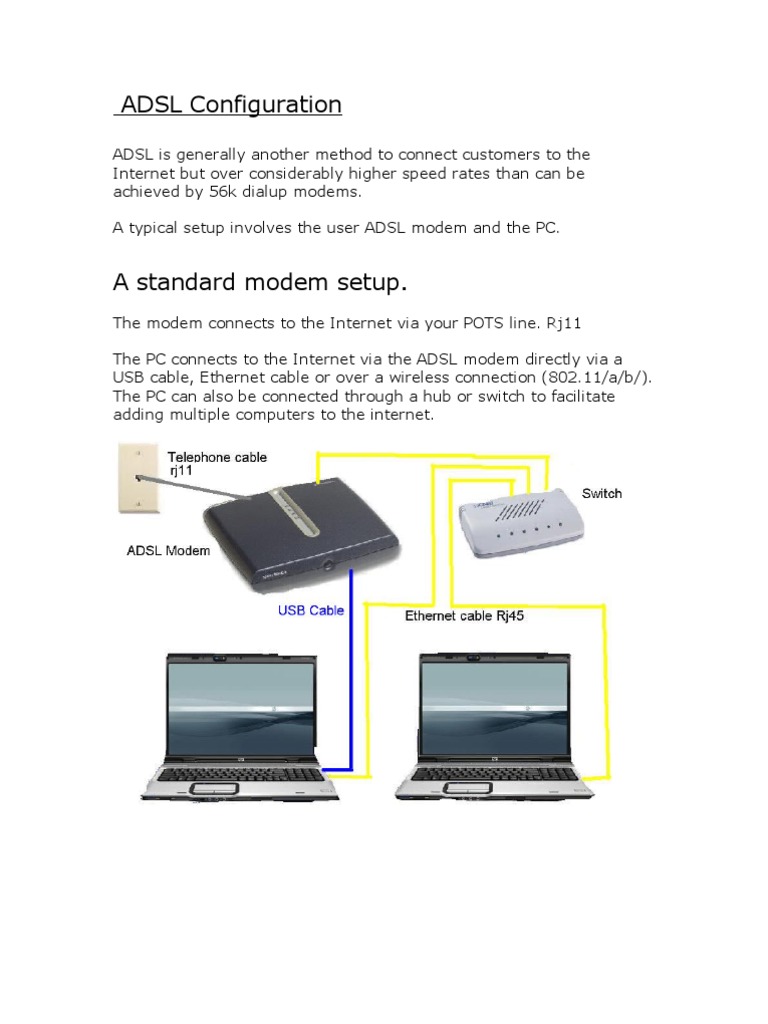 ADSL Configuration

ADSL is generally another method to connect customers to the Internet but over considerably higher speed rates than can be achieved by 56k dialup modems.

A typical setup involves the user ADSL modem and the PC.

A standard modem setup.

The modem connects to the Internet via your POTS line. Rj11

The PC connects to the Internet via the ADSL modem directly via a USB cable, Ethernet cable or over a wireless connection (802.11/a/b/). The PC can also be connected through a hub or switch to facilitate adding multiple computers to the internet.

Telephone cable rj11

Switch

ADSL Modem

USB Cable

Ethernet cable Rj45