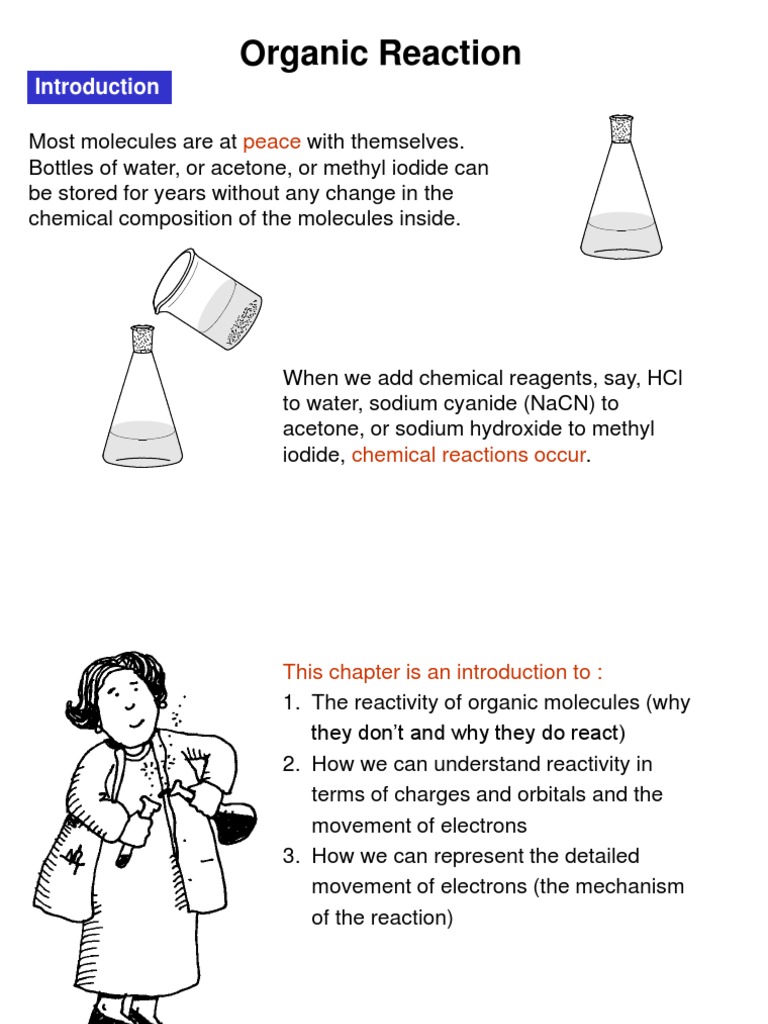 Organic Reaction

Introduction

Most molecules are at peace with themselves. Bottles of water, or acetone, or methyl iodide can be stored for years without any change in the chemical composition of the molecules inside.

When we add chemical reagents, say, HCl to water, sodium cyanide (NaCN) to acetone, or sodium hydroxide to methyl iodide, chemical reactions occur.

This chapter is an introduction to :
1. The reactivity of organic molecules (why they don't and why they do react)
2. How we can understand reactivity in terms of charges and orbitals and the movement of electrons
3. How we can represent the detailed movement of electrons (the mechanism of the reaction)