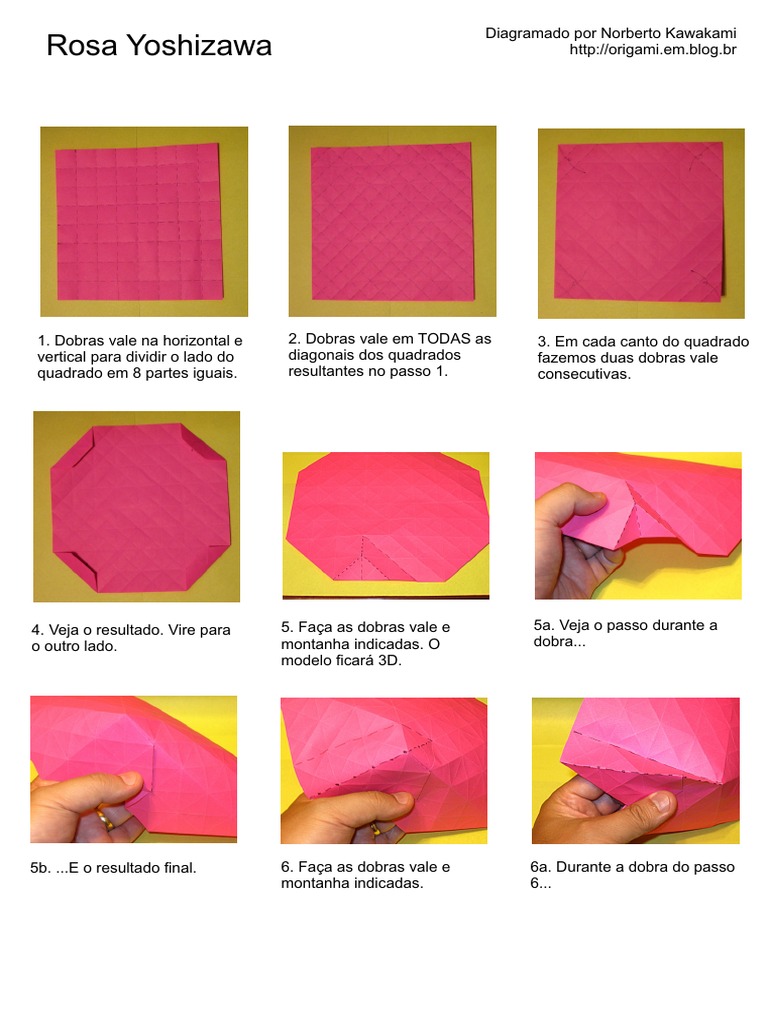 Rosa Yoshizawa

Diagramado por Norberto Kawakami
http://origami.em.blog.br

1. Dobras vale na horizontal e vertical para dividir o lado do quadrado em 8 partes iguais.

2. Dobras vale em TODAS as diagonais dos quadrados resultantes no passo 1.

3. Em cada canto do quadrado fazemos duas dobras vale consecutivas.

4. Veja o resultado. Vire para o outro lado.

5. Faça as dobras vale e montanha indicadas. O modelo ficará 3D.

5a. Veja o passo durante a dobra...

5b. ...E o resultado final.

6. Faça as dobras vale e montanha indicadas.

6a. Durante a dobra do passo 6...