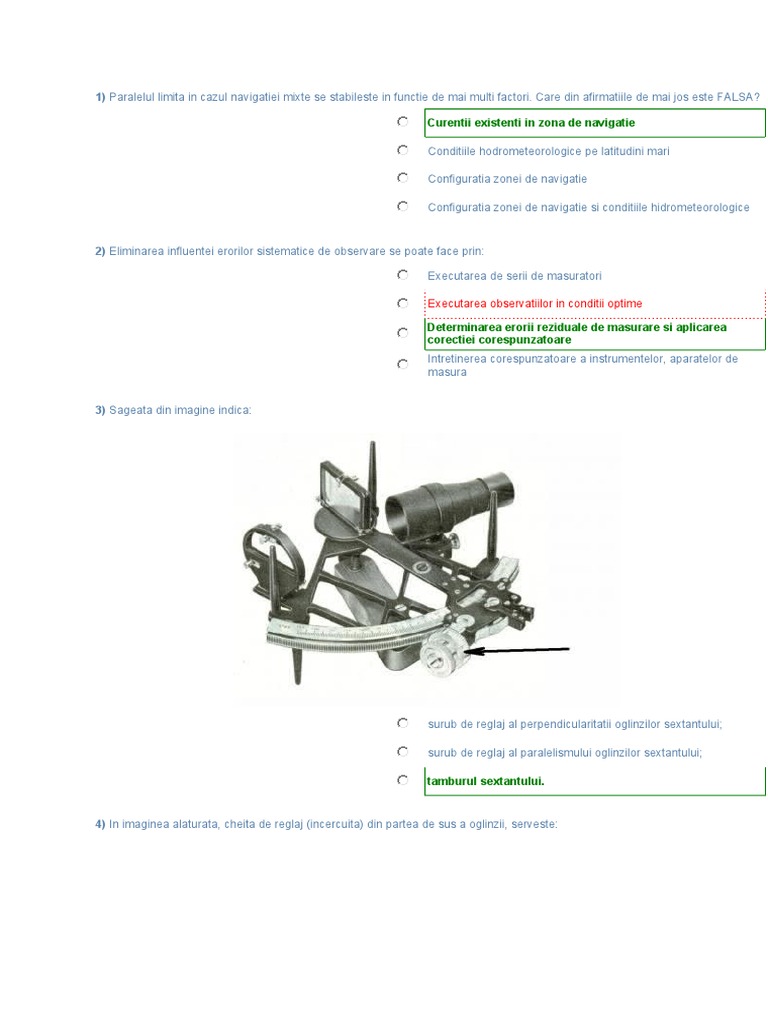 1) Paralelul limita in cazul navigatiei mixte se stabileste in functie de mai multi factori. Care din afirmatiile de mai jos este FALSA?

Curentii existenti in zona de navigatie

Conditiile hodrometeorologice pe latitudini mari

Configuratia zonei de navigatie

Configuratia zonei de navigatie si conditiile hidrometeorologice

2) Eliminarea influentei erorilor sistematice de observare se poate face prin:

Executarea de serii de masuratori

Executarea observatiilor in conditii optime

Determinarea erorii reziduale de masurare si aplicarea corectiei corespunzatoare

Intretinerea corespunzatoare a instrumentelor, aparatelor de masura

3) Sageata din imagine indica:

surub de reglaj al perpendicularitatii oglinzilor sextantului;

surub de reglaj al paralelismului oglinzilor sextantului;

tamburul sextantului.

4) In imaginea alaturata, cheita de reglaj (incercuita) din partea de sus a oglinzii, serveste: