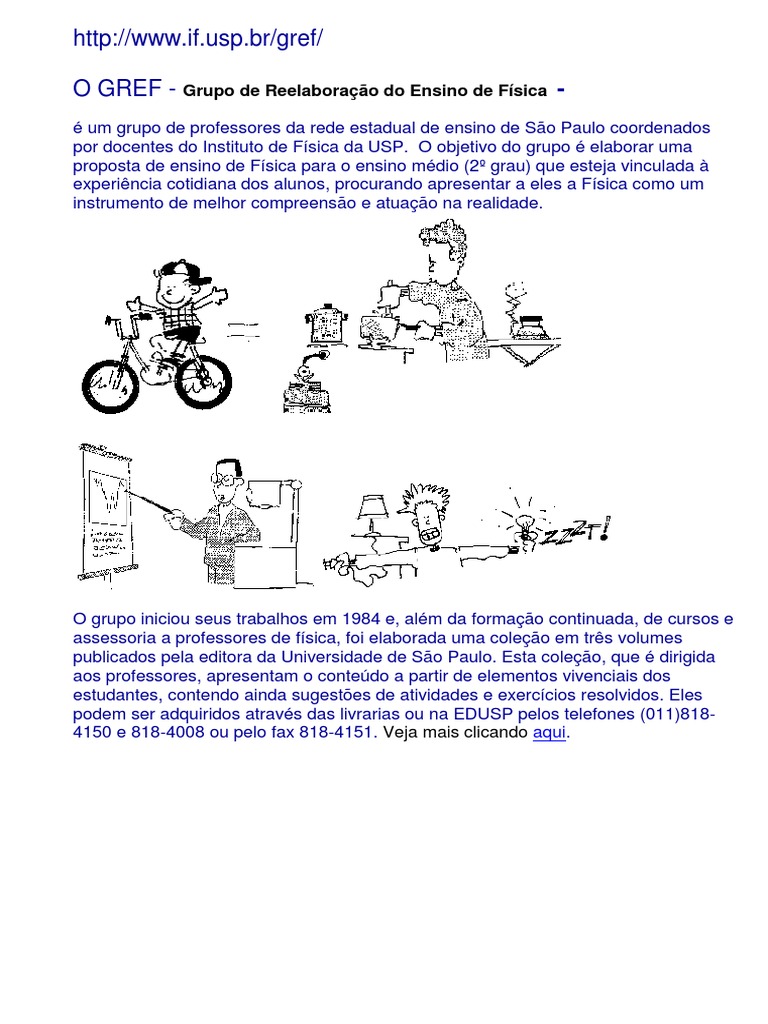 http://www.if.usp.br/gref/

O GREF - Grupo de Reelaboração do Ensino de Física -

é um grupo de professores da rede estadual de ensino de São Paulo coordenados por docentes do Instituto de Física da USP. O objetivo do grupo é elaborar uma proposta de ensino de Física para o ensino médio (2º grau) que esteja vinculada à experiência cotidiana dos alunos, procurando apresentar a eles a Física como um instrumento de melhor compreensão e atuação na realidade.

ZZZT!

O grupo iniciou seus trabalhos em 1984 e, além da formação continuada, de cursos e assessoria a professores de física, foi elaborada uma coleção em três volumes publicados pela editora da Universidade de São Paulo. Esta coleção, que é dirigida aos professores, apresentam o conteúdo a partir de elementos vivenciais dos estudantes, contendo ainda sugestões de atividades e exercícios resolvidos. Eles podem ser adquiridos através das livrarias ou na EDUSP pelos telefones (011)818-4150 e 818-4008 ou pelo fax 818-4151. Veja mais clicando aqui.