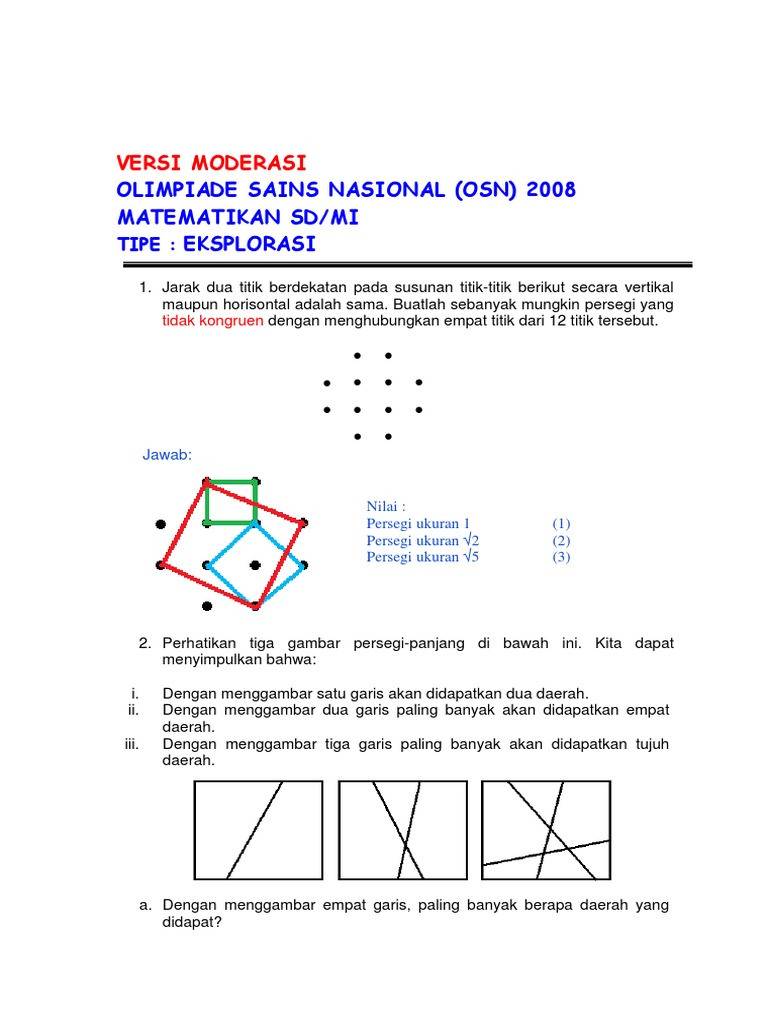 VERSI MODERASI
OLIMPIADE SAINS NASIONAL (OSN) 2008
MATEMATIKAN SD/MI
TIPE : EKSPLORASI

1. Jarak dua titik berdekatan pada susunan titik-titik berikut secara vertikal maupun horisontal adalah sama. Buatlah sebanyak mungkin persegi yang tidak kongruen dengan menghubungkan empat titik dari 12 titik tersebut.

Jawab:

Nilai :
Persegi ukuran 1 (1)
Persegi ukuran $\sqrt{2}$ (2)
Persegi ukuran $\sqrt{5}$ (3)

2. Perhatikan tiga gambar persegi-panjang di bawah ini. Kita dapat menyimpulkan bahwa:

i. Dengan menggambar satu garis akan didapatkan dua daerah.
ii. Dengan menggambar dua garis paling banyak akan didapatkan empat daerah.
iii. Dengan menggambar tiga garis paling banyak akan didapatkan tujuh daerah.

a. Dengan menggambar empat garis, paling banyak berapa daerah yang didapat?