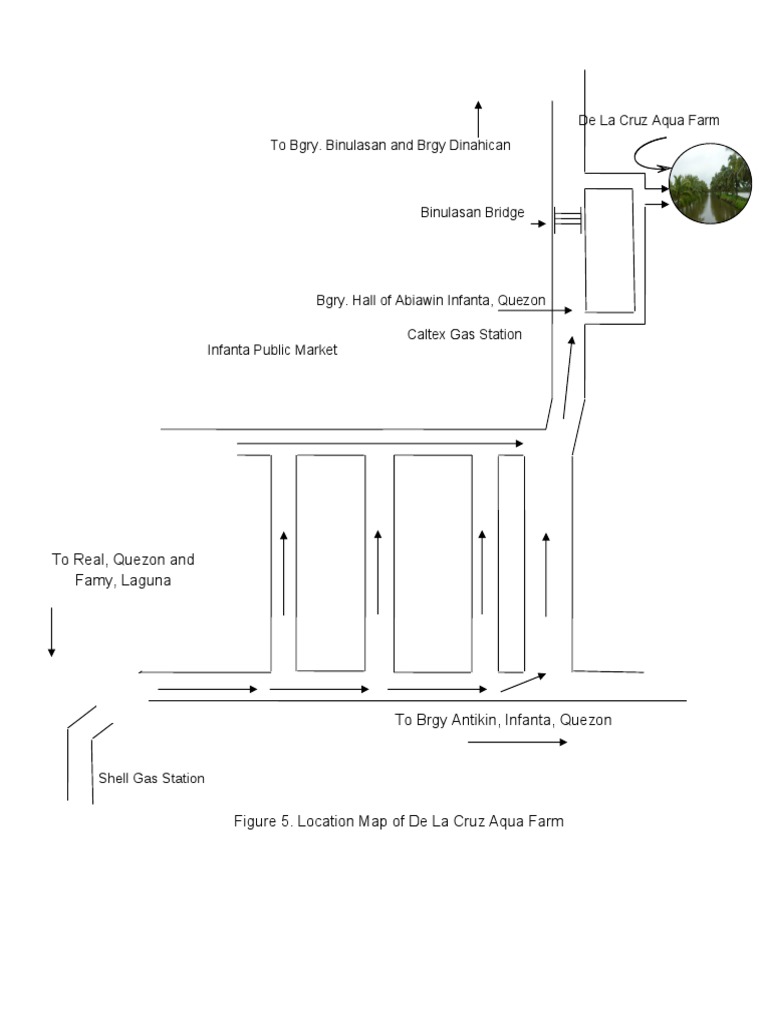 De La Cruz Aqua Farm

To Bgry. Binulasan and Brgy Dinahican

Binulasan Bridge

Bgry. Hall of Abiawin Infanta, Quezon

Caltex Gas Station

Infanta Public Market

To Real, Quezon and Famy, Laguna

To Brgy Antikin, Infanta, Quezon

Shell Gas Station

Figure 5. Location Map of De La Cruz Aqua Farm