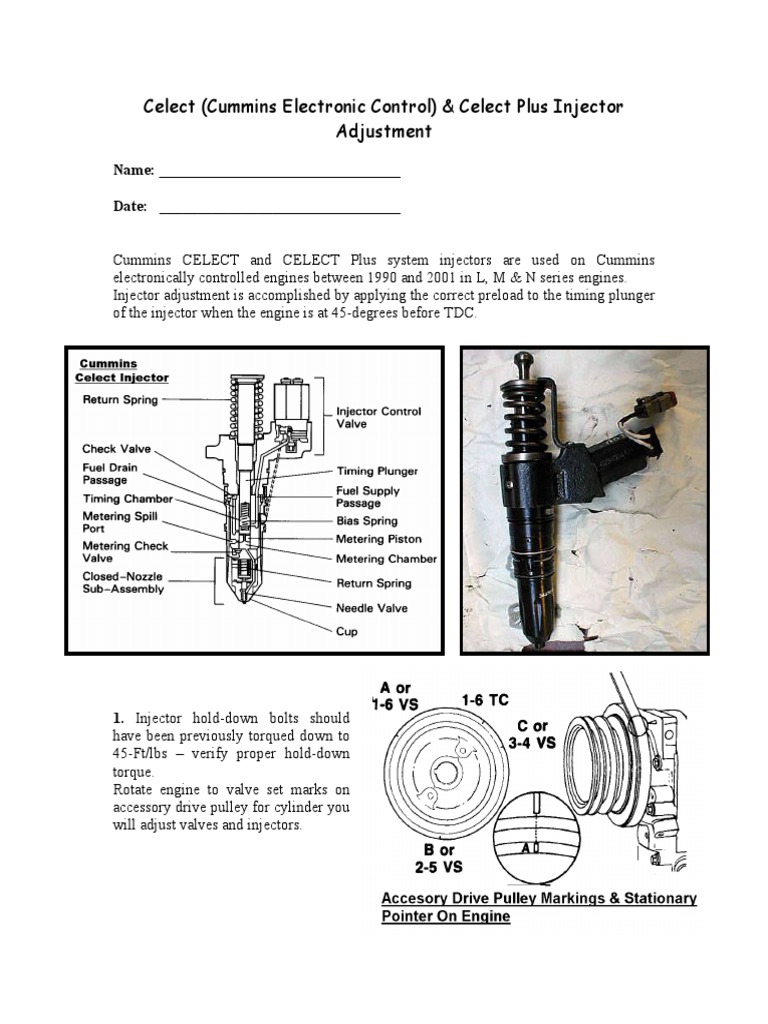 Celect (Cummins Electronic Control) & Celect Plus Injector Adjustment

Name: ___________________________________

Date: ___________________________________

Cummins CELECT and CELECT Plus system injectors are used on Cummins electronically controlled engines between 1990 and 2001 in L, M & N series engines. Injector adjustment is accomplished by applying the correct preload to the timing plunger of the injector when the engine is at 45-degrees before TDC.

Cummins Celect Injector

Return Spring
Check Valve
Fuel Drain Passage
Timing Chamber
Metering Spill Port
Metering Check Valve
Closed–Nozzle Sub–Assembly
Injector Control Valve
Timing Plunger
Fuel Supply Passage
Bias Spring
Metering Piston
Metering Chamber
Return Spring
Needle Valve
Cup

1. Injector hold-down bolts should have been previously torqued down to 45-Ft/lbs – verify proper hold-down torque.
Rotate engine to valve set marks on accessory drive pulley for cylinder you will adjust valves and injectors.

A or 1-6 VS
1-6 TC
C or 3-4 VS
B or 2-5 VS
A

Accesory Drive Pulley Markings & Stationary Pointer On Engine