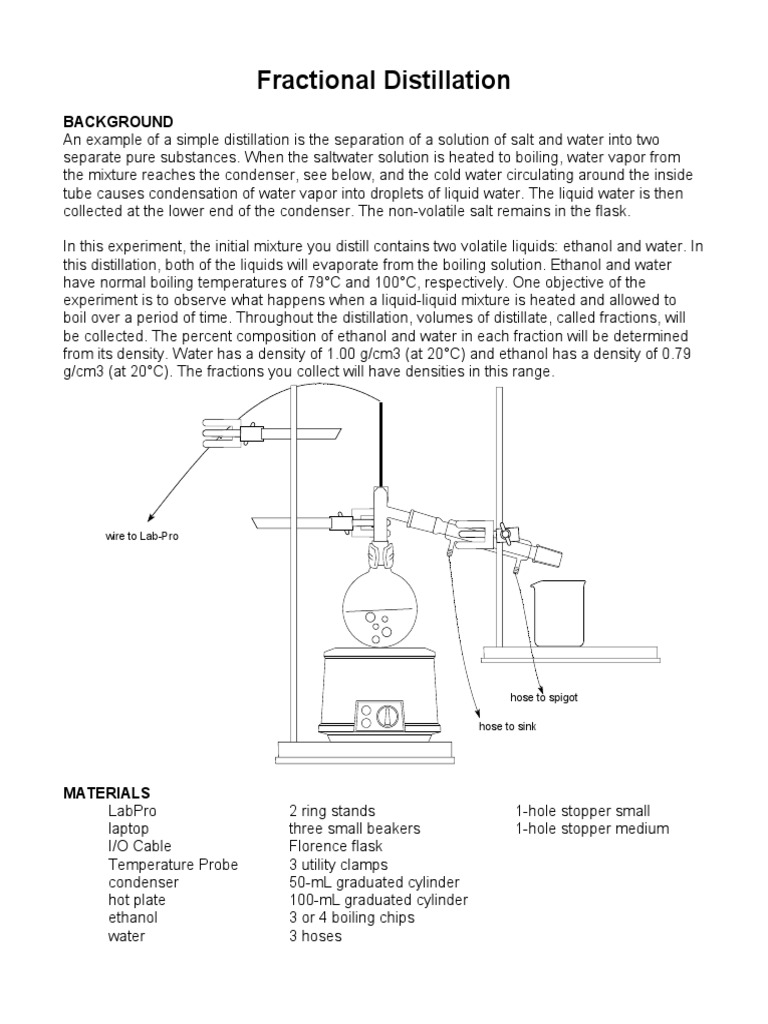 Fractional Distillation

BACKGROUND
An example of a simple distillation is the separation of a solution of salt and water into two separate pure substances. When the saltwater solution is heated to boiling, water vapor from the mixture reaches the condenser, see below, and the cold water circulating around the inside tube causes condensation of water vapor into droplets of liquid water. The liquid water is then collected at the lower end of the condenser. The non-volatile salt remains in the flask.

In this experiment, the initial mixture you distill contains two volatile liquids: ethanol and water. In this distillation, both of the liquids will evaporate from the boiling solution. Ethanol and water have normal boiling temperatures of 79°C and 100°C, respectively. One objective of the experiment is to observe what happens when a liquid-liquid mixture is heated and allowed to boil over a period of time. Throughout the distillation, volumes of distillate, called fractions, will be collected. The percent composition of ethanol and water in each fraction will be determined from its density. Water has a density of 1.00 g/cm3 (at 20°C) and ethanol has a density of 0.79 g/cm3 (at 20°C). The fractions you collect will have densities in this range.

wire to Lab-Pro

hose to spigot

hose to sink

MATERIALS
LabPro
laptop
I/O Cable
Temperature Probe
condenser
hot plate
ethanol
water

2 ring stands
three small beakers
Florence flask
3 utility clamps
50-mL graduated cylinder
100-mL graduated cylinder
3 or 4 boiling chips
3 hoses

1-hole stopper small
1-hole stopper medium