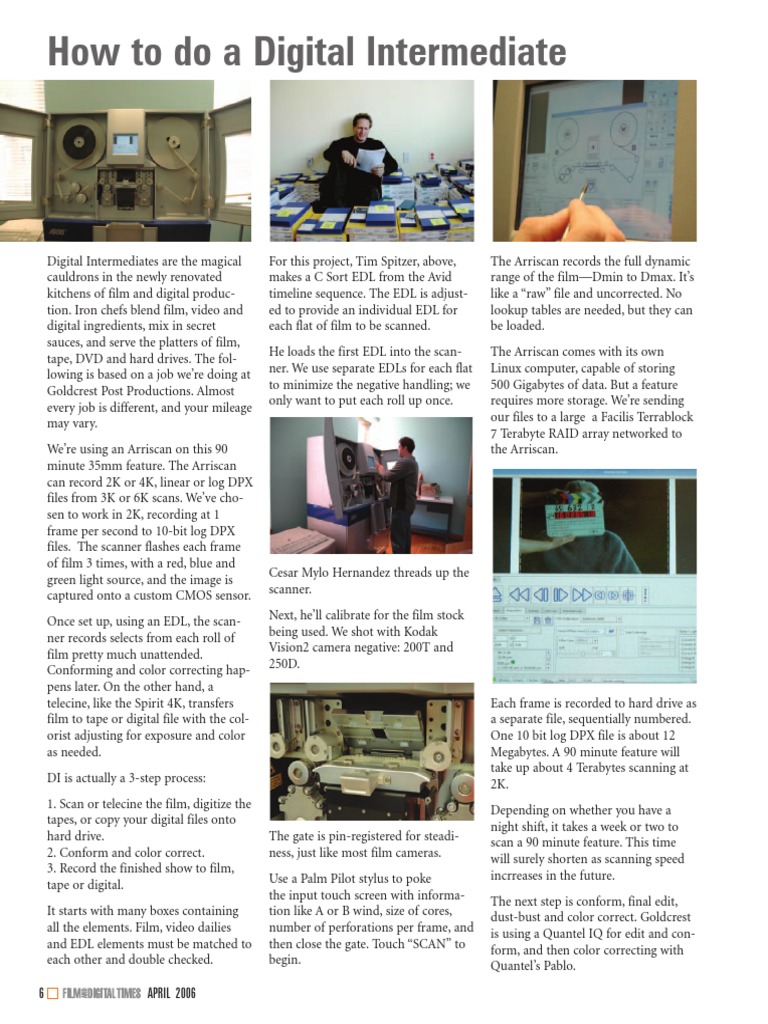 How to do a Digital Intermediate

Digital Intermediates are the magical cauldrons in the newly renovated kitchens of film and digital production. Iron chefs blend film, video and digital ingredients, mix in secret sauces, and serve the platters of film, tape, DVD and hard drives. The following is based on a job we're doing at Goldcrest Post Productions. Almost every job is different, and your mileage may vary.

We're using an Arriscan on this 90 minute 35mm feature. The Arriscan can record 2K or 4K, linear or log DPX files from 3K or 6K scans. We've chosen to work in 2K, recording at 1 frame per second to 10-bit log DPX files. The scanner flashes each frame of film 3 times, with a red, blue and green light source, and the image is captured onto a custom CMOS sensor.

Once set up, using an EDL, the scanner records selects from each roll of film pretty much unattended. Conforming and color correcting happens later. On the other hand, a telecine, like the Spirit 4K, transfers film to tape or digital file with the colorist adjusting for exposure and color as needed.

DI is actually a 3-step process:

1. Scan or telecine the film, digitize the tapes, or copy your digital files onto hard drive.
2. Conform and color correct.
3. Record the finished show to film, tape or digital.

It starts with many boxes containing all the elements. Film, video dailies and EDL elements must be matched to each other and double checked.

For this project, Tim Spitzer, above, makes a C Sort EDL from the Avid timeline sequence. The EDL is adjusted to provide an individual EDL for each flat of film to be scanned.

He loads the first EDL into the scanner. We use separate EDLs for each flat to minimize the negative handling; we only want to put each roll up once.

Cesar Mylo Hernandez threads up the scanner.

Next, he'll calibrate for the film stock being used. We shot with Kodak Vision2 camera negative: 200T and 250D.

The gate is pin-registered for steadiness, just like most film cameras.

Use a Palm Pilot stylus to poke the input touch screen with information like A or B wind, size of cores, number of perforations per frame, and then close the gate. Touch "SCAN" to begin.

The Arriscan records the full dynamic range of the film—Dmin to Dmax. It's like a "raw" file and uncorrected. No lookup tables are needed, but they can be loaded.

The Arriscan comes with its own Linux computer, capable of storing 500 Gigabytes of data. But a feature requires more storage. We're sending our files to a large a Facilis Terrablock 7 Terabyte RAID array networked to the Arriscan.

Each frame is recorded to hard drive as a separate file, sequentially numbered. One 10 bit log DPX file is about 12 Megabytes. A 90 minute feature will take up about 4 Terabytes scanning at 2K.

Depending on whether you have a night shift, it takes a week or two to scan a 90 minute feature. This time will surely shorten as scanning speed incrreases in the future.

The next step is conform, final edit, dust-bust and color correct. Goldcrest is using a Quantel IQ for edit and conform, and then color correcting with Quantel's Pablo.

6 FILM&DIGITAL TIMES APRIL 2006