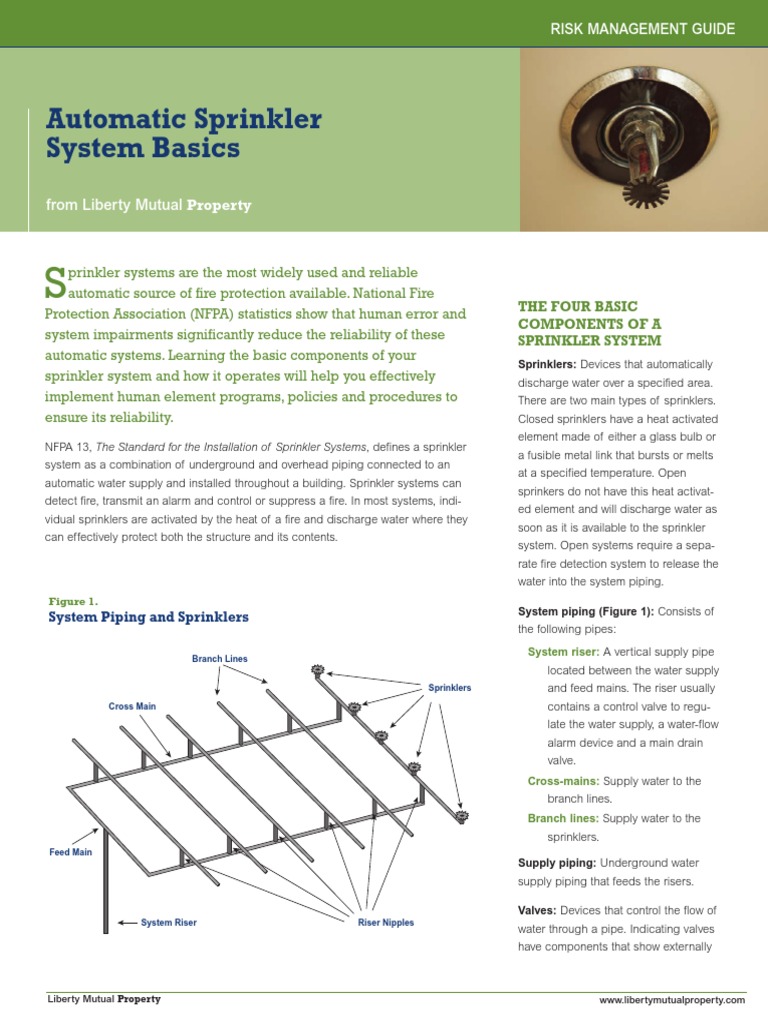 RISK MANAGEMENT GUIDE

Automatic Sprinkler System Basics

from Liberty Mutual Property

Sprinkler systems are the most widely used and reliable automatic source of fire protection available. National Fire Protection Association (NFPA) statistics show that human error and system impairments significantly reduce the reliability of these automatic systems. Learning the basic components of your sprinkler system and how it operates will help you effectively implement human element programs, policies and procedures to ensure its reliability.

NFPA 13, The Standard for the Installation of Sprinkler Systems, defines a sprinkler system as a combination of underground and overhead piping connected to an automatic water supply and installed throughout a building. Sprinkler systems can detect fire, transmit an alarm and control or suppress a fire. In most systems, individual sprinklers are activated by the heat of a fire and discharge water where they can effectively protect both the structure and its contents.

Figure 1.
System Piping and Sprinklers

Branch Lines
Sprinklers
Cross Main
Feed Main
System Riser
Riser Nipples

THE FOUR BASIC COMPONENTS OF A SPRINKLER SYSTEM

Sprinklers: Devices that automatically discharge water over a specified area. There are two main types of sprinklers. Closed sprinklers have a heat activated element made of either a glass bulb or a fusible metal link that bursts or melts at a specified temperature. Open sprinkers do not have this heat activated element and will discharge water as soon as it is available to the sprinkler system. Open systems require a separate fire detection system to release the water into the system piping.

System piping (Figure 1): Consists of the following pipes:

System riser: A vertical supply pipe located between the water supply and feed mains. The riser usually contains a control valve to regulate the water supply, a water-flow alarm device and a main drain valve.

Cross-mains: Supply water to the branch lines.

Branch lines: Supply water to the sprinklers.

Supply piping: Underground water supply piping that feeds the risers.

Valves: Devices that control the flow of water through a pipe. Indicating valves have components that show externally

Liberty Mutual Property

www.libertymutualproperty.com