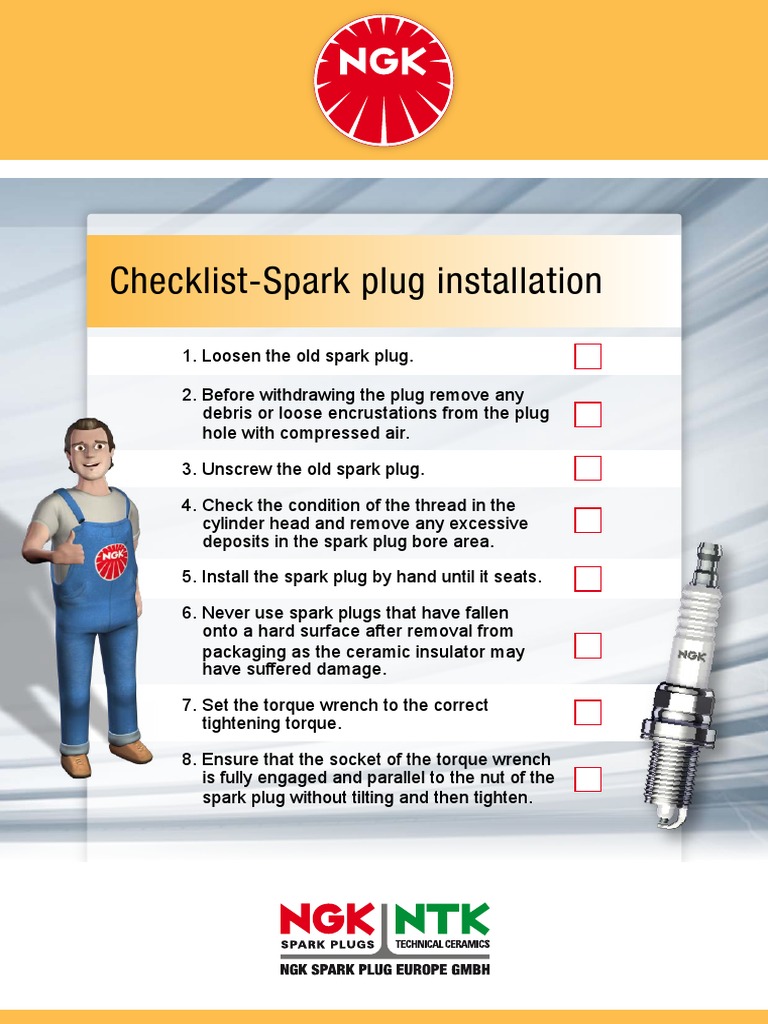 NGK

Checklist-Spark plug installation

1. Loosen the old spark plug.

2. Before withdrawing the plug remove any debris or loose encrustations from the plug hole with compressed air.

3. Unscrew the old spark plug.

4. Check the condition of the thread in the cylinder head and remove any excessive deposits in the spark plug bore area.

5. Install the spark plug by hand until it seats.

6. Never use spark plugs that have fallen onto a hard surface after removal from packaging as the ceramic insulator may have suffered damage.

7. Set the torque wrench to the correct tightening torque.

8. Ensure that the socket of the torque wrench is fully engaged and parallel to the nut of the spark plug without tilting and then tighten.

NGK

NGK

NGK
SPARK PLUGS
NTK
TECHNICAL CERAMICS
NGK SPARK PLUG EUROPE GMBH