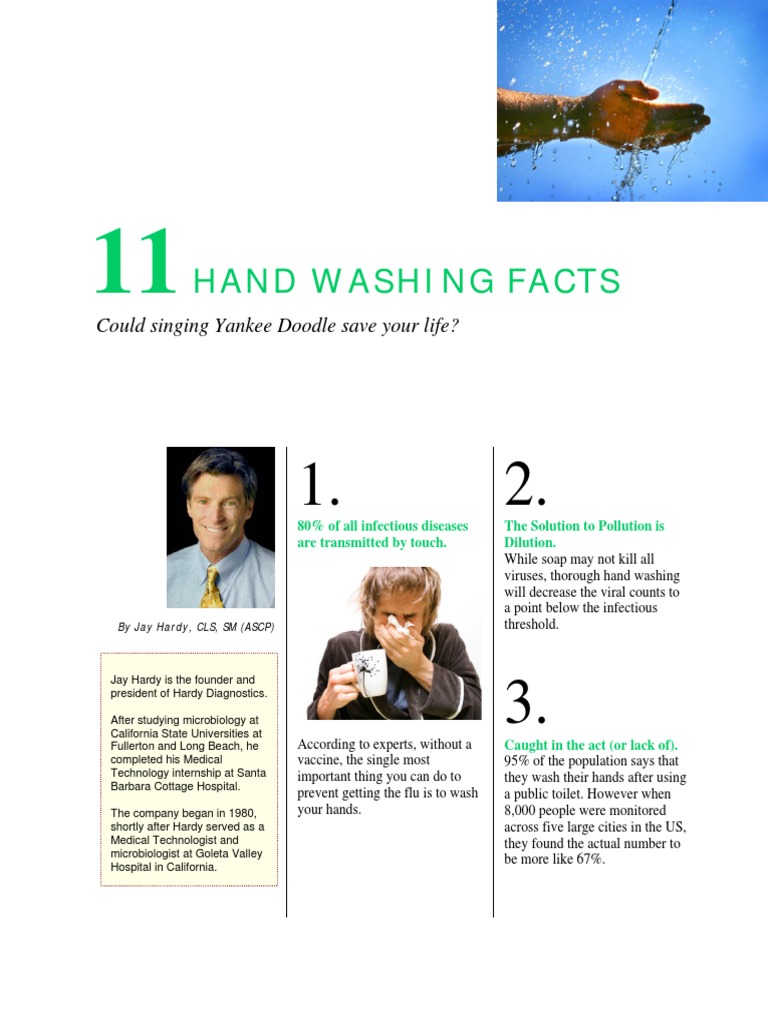 11 HAND WASHING FACTS

Could singing Yankee Doodle save your life?

By Jay Hardy, CLS, SM (ASCP)

Jay Hardy is the founder and president of Hardy Diagnostics.

After studying microbiology at California State Universities at Fullerton and Long Beach, he completed his Medical Technology internship at Santa Barbara Cottage Hospital.

The company began in 1980, shortly after Hardy served as a Medical Technologist and microbiologist at Goleta Valley Hospital in California.

1.

80% of all infectious diseases are transmitted by touch.

According to experts, without a vaccine, the single most important thing you can do to prevent getting the flu is to wash your hands.

2.

The Solution to Pollution is Dilution.
While soap may not kill all viruses, thorough hand washing will decrease the viral counts to a point below the infectious threshold.

3.

Caught in the act (or lack of).
95% of the population says that they wash their hands after using a public toilet. However when 8,000 people were monitored across five large cities in the US, they found the actual number to be more like 67%.