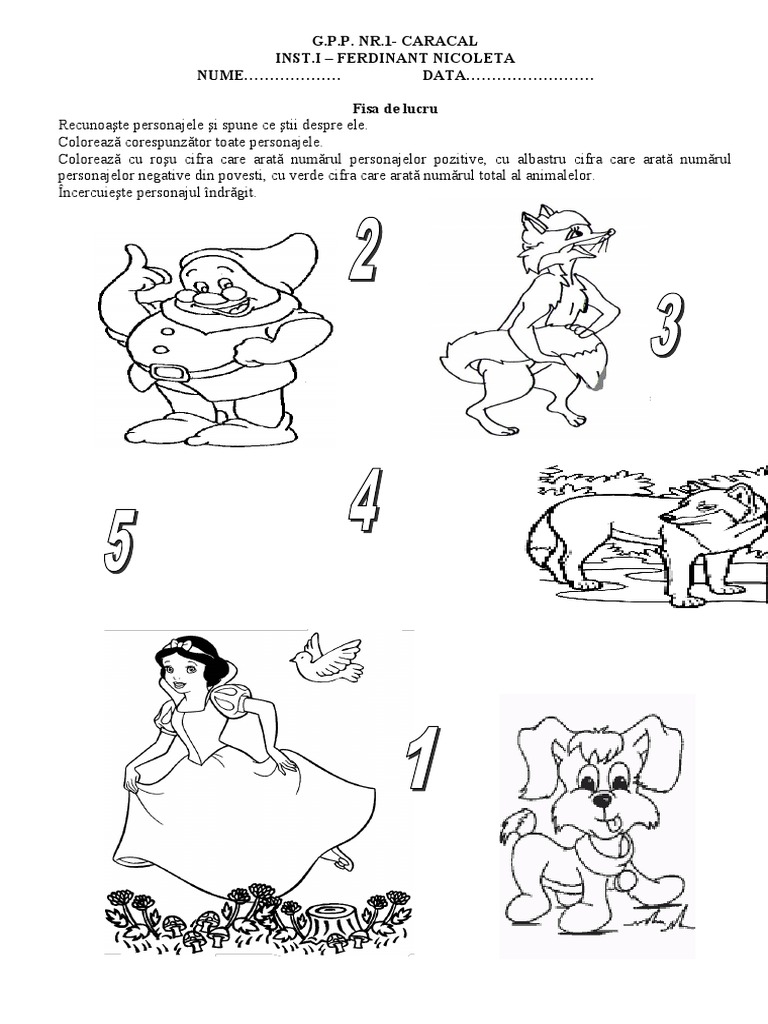 G.P.P. NR.1- CARACAL
INST.I – FERDINANT NICOLETA
NUME………………. DATA…………………….

Fisa de lucru

Recunoaşte personajele şi spune ce ştii despre ele.
Colorează corespunzător toate personajele.
Colorează cu roşu cifra care arată numărul personajelor pozitive, cu albastru cifra care arată numărul personajelor negative din povesti, cu verde cifra care arată numărul total al animalelor.
Încercuieşte personajul îndrăgit.

2

3

4

5

1