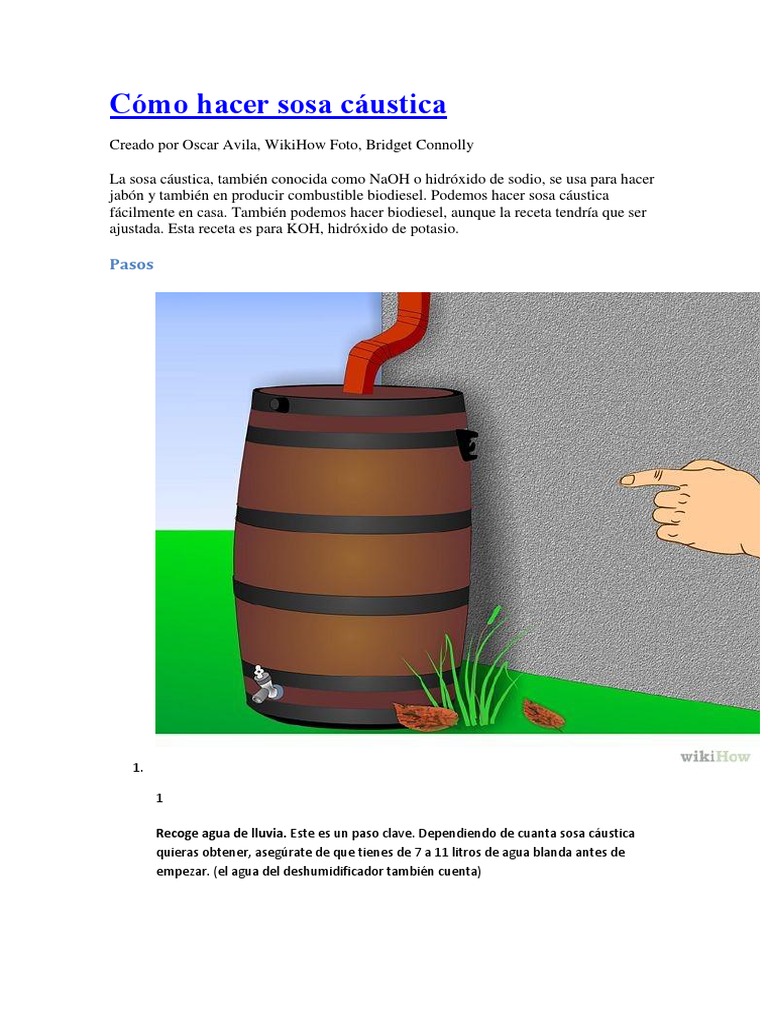 Cómo hacer sosa cáustica

Creado por Oscar Avila, WikiHow Foto, Bridget Connolly

La sosa cáustica, también conocida como NaOH o hidróxido de sodio, se usa para hacer jabón y también en producir combustible biodiesel. Podemos hacer sosa cáustica fácilmente en casa. También podemos hacer biodiesel, aunque la receta tendría que ser ajustada. Esta receta es para KOH, hidróxido de potasio.

Pasos

wikiHow

1.

1

Recoge agua de lluvia. Este es un paso clave. Dependiendo de cuanta sosa cáustica quieras obtener, asegúrate de que tienes de 7 a 11 litros de agua blanda antes de empezar. (el agua del deshumidificador también cuenta)