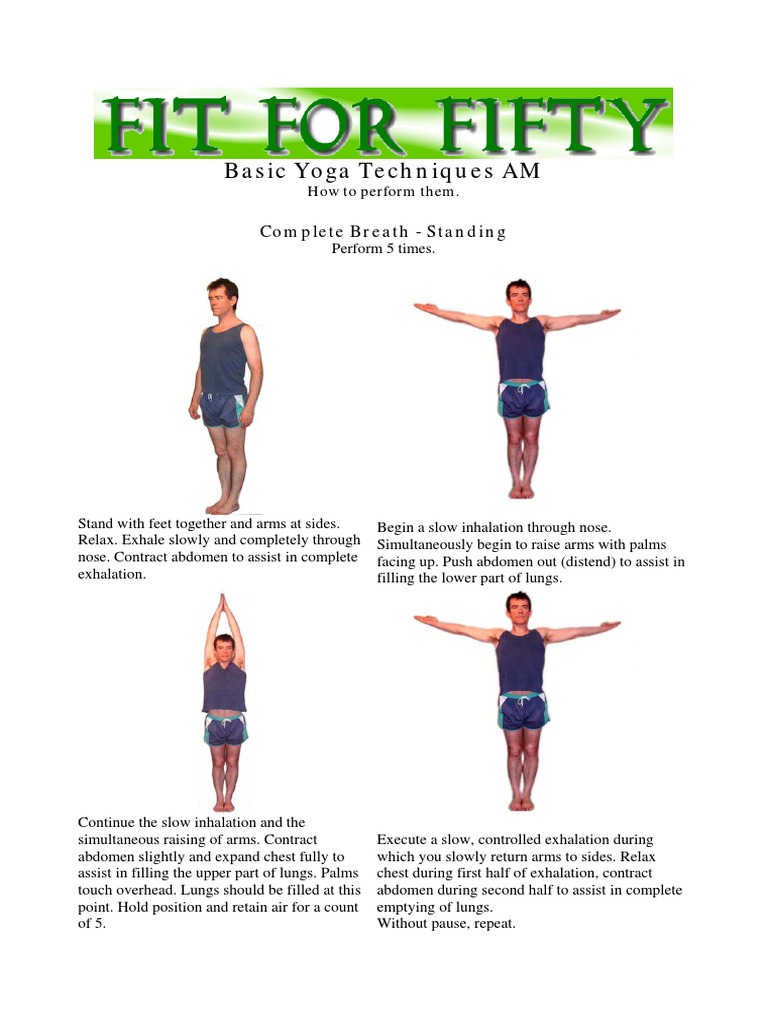 FIT FOR FIFTY

Basic Yoga Techniques AM
How to perform them.

Complete Breath - Standing
Perform 5 times.

Stand with feet together and arms at sides. Relax. Exhale slowly and completely through nose. Contract abdomen to assist in complete exhalation.

Begin a slow inhalation through nose. Simultaneously begin to raise arms with palms facing up. Push abdomen out (distend) to assist in filling the lower part of lungs.

Continue the slow inhalation and the simultaneous raising of arms. Contract abdomen slightly and expand chest fully to assist in filling the upper part of lungs. Palms touch overhead. Lungs should be filled at this point. Hold position and retain air for a count of 5.

Execute a slow, controlled exhalation during which you slowly return arms to sides. Relax chest during first half of exhalation, contract abdomen during second half to assist in complete emptying of lungs.
Without pause, repeat.