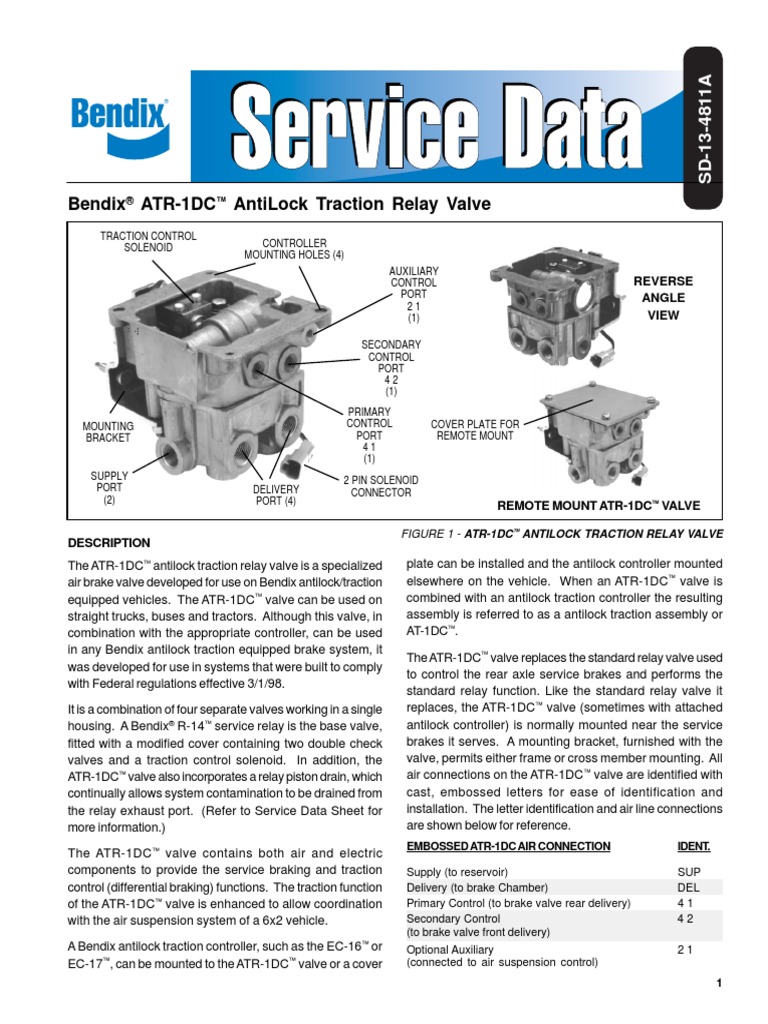 Bendix®

Service Data

SD-13-4811 A

Bendix® ATR-1DC™ AntiLock Traction Relay Valve

TRACTION CONTROL SOLENOID

CONTROLLER MOUNTING HOLES (4)

AUXILIARY CONTROL PORT 2 1 (1)

SECONDARY CONTROL PORT 4 2 (1)

PRIMARY CONTROL PORT 4 1 (1)

MOUNTING BRACKET

SUPPLY PORT (2)

DELIVERY PORT (4)

2 PIN SOLENOID CONNECTOR

REVERSE ANGLE VIEW

COVER PLATE FOR REMOTE MOUNT

REMOTE MOUNT ATR-1DC™ VALVE

FIGURE 1 - ATR-1DC™ ANTILOCK TRACTION RELAY VALVE

DESCRIPTION

The ATR-1DC™ antilock traction relay valve is a specialized air brake valve developed for use on Bendix antilock/traction equipped vehicles. The ATR-1DC™ valve can be used on straight trucks, buses and tractors. Although this valve, in combination with the appropriate controller, can be used in any Bendix antilock traction equipped brake system, it was developed for use in systems that were built to comply with Federal regulations effective 3/1/98.

It is a combination of four separate valves working in a single housing. A Bendix® R-14™ service relay is the base valve, fitted with a modified cover containing two double check valves and a traction control solenoid. In addition, the ATR-1DC™ valve also incorporates a relay piston drain, which continually allows system contamination to be drained from the relay exhaust port. (Refer to Service Data Sheet for more information.)

The ATR-1DC™ valve contains both air and electric components to provide the service braking and traction control (differential braking) functions. The traction function of the ATR-1DC™ valve is enhanced to allow coordination with the air suspension system of a 6x2 vehicle.

A Bendix antilock traction controller, such as the EC-16™ or EC-17™, can be mounted to the ATR-1DC™ valve or a cover plate can be installed and the antilock controller mounted elsewhere on the vehicle. When an ATR-1DC™ valve is combined with an antilock traction controller the resulting assembly is referred to as a antilock traction assembly or AT-1DC™.

The ATR-1DC™ valve replaces the standard relay valve used to control the rear axle service brakes and performs the standard relay function. Like the standard relay valve it replaces, the ATR-1DC™ valve (sometimes with attached antilock controller) is normally mounted near the service brakes it serves. A mounting bracket, furnished with the valve, permits either frame or cross member mounting. All air connections on the ATR-1DC™ valve are identified with cast, embossed letters for ease of identification and installation. The letter identification and air line connections are shown below for reference.

| EMBOSSED ATR-1DC AIR CONNECTION | IDENT. |
|---|---|
| Supply (to reservoir) | SUP |
| Delivery (to brake Chamber) | DEL |
| Primary Control (to brake valve rear delivery) | 4 1 |
| Secondary Control (to brake valve front delivery) | 4 2 |
| Optional Auxiliary (connected to air suspension control) | 2 1 |

1