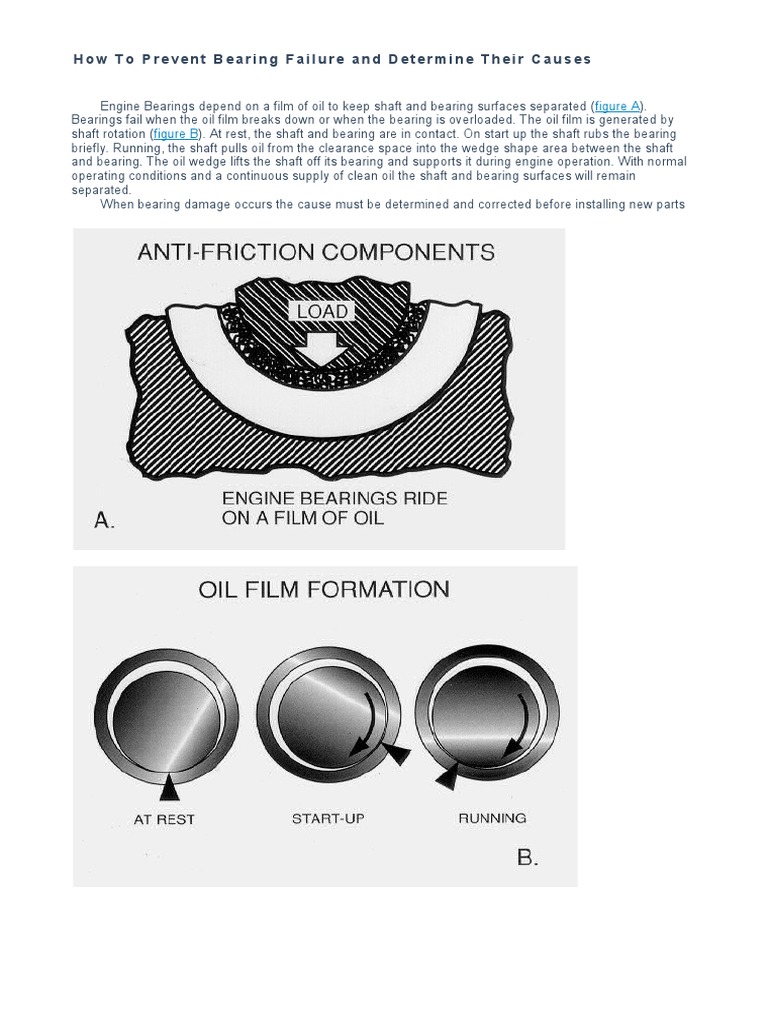 How To Prevent Bearing Failure and Determine Their Causes

Engine Bearings depend on a film of oil to keep shaft and bearing surfaces separated (figure A). Bearings fail when the oil film breaks down or when the bearing is overloaded. The oil film is generated by shaft rotation (figure B). At rest, the shaft and bearing are in contact. On start up the shaft rubs the bearing briefly. Running, the shaft pulls oil from the clearance space into the wedge shape area between the shaft and bearing. The oil wedge lifts the shaft off its bearing and supports it during engine operation. With normal operating conditions and a continuous supply of clean oil the shaft and bearing surfaces will remain separated.

When bearing damage occurs the cause must be determined and corrected before installing new parts

ANTI-FRICTION COMPONENTS

LOAD

ENGINE BEARINGS RIDE ON A FILM OF OIL

A.

OIL FILM FORMATION

AT REST

START-UP

RUNNING

B.