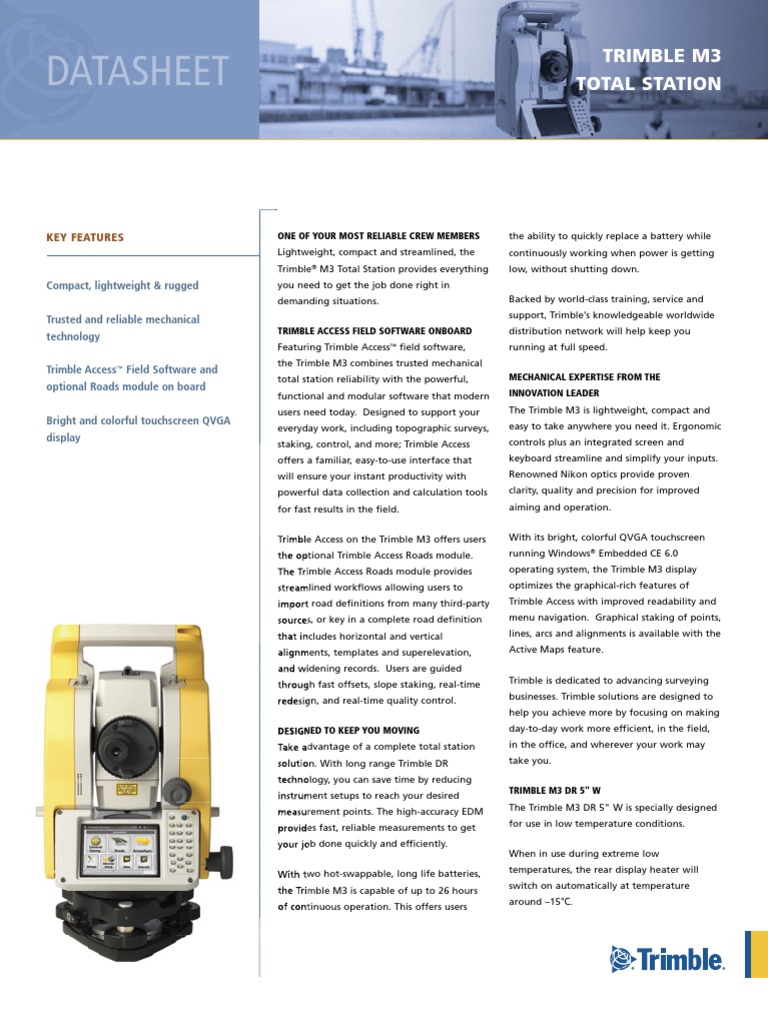 DATASHEET

TRIMBLE M3 TOTAL STATION

KEY FEATURES

Compact, lightweight & rugged

Trusted and reliable mechanical technology

Trimble Access™ Field Software and optional Roads module on board

Bright and colorful touchscreen QVGA display

ONE OF YOUR MOST RELIABLE CREW MEMBERS
Lightweight, compact and streamlined, the Trimble® M3 Total Station provides everything you need to get the job done right in demanding situations.

TRIMBLE ACCESS FIELD SOFTWARE ONBOARD
Featuring Trimble Access™ field software, the Trimble M3 combines trusted mechanical total station reliability with the powerful, functional and modular software that modern users need today. Designed to support your everyday work, including topographic surveys, staking, control, and more; Trimble Access offers a familiar, easy-to-use interface that will ensure your instant productivity with powerful data collection and calculation tools for fast results in the field.

Trimble Access on the Trimble M3 offers users the optional Trimble Access Roads module. The Trimble Access Roads module provides streamlined workflows allowing users to import road definitions from many third-party sources, or key in a complete road definition that includes horizontal and vertical alignments, templates and superelevation, and widening records. Users are guided through fast offsets, slope staking, real-time redesign, and real-time quality control.

DESIGNED TO KEEP YOU MOVING
Take advantage of a complete total station solution. With long range Trimble DR technology, you can save time by reducing instrument setups to reach your desired measurement points. The high-accuracy EDM provides fast, reliable measurements to get your job done quickly and efficiently.

With two hot-swappable, long life batteries, the Trimble M3 is capable of up to 26 hours of continuous operation. This offers users the ability to quickly replace a battery while continuously working when power is getting low, without shutting down.

Backed by world-class training, service and support, Trimble's knowledgeable worldwide distribution network will help keep you running at full speed.

MECHANICAL EXPERTISE FROM THE INNOVATION LEADER
The Trimble M3 is lightweight, compact and easy to take anywhere you need it. Ergonomic controls plus an integrated screen and keyboard streamline and simplify your inputs. Renowned Nikon optics provide proven clarity, quality and precision for improved aiming and operation.

With its bright, colorful QVGA touchscreen running Windows® Embedded CE 6.0 operating system, the Trimble M3 display optimizes the graphical-rich features of Trimble Access with improved readability and menu navigation. Graphical staking of points, lines, arcs and alignments is available with the Active Maps feature.

Trimble is dedicated to advancing surveying businesses. Trimble solutions are designed to help you achieve more by focusing on making day-to-day work more efficient, in the field, in the office, and wherever your work may take you.

TRIMBLE M3 DR 5" W
The Trimble M3 DR 5" W is specially designed for use in low temperature conditions.

When in use during extreme low temperatures, the rear display heater will switch on automatically at temperature around –15°C.

Trimble.