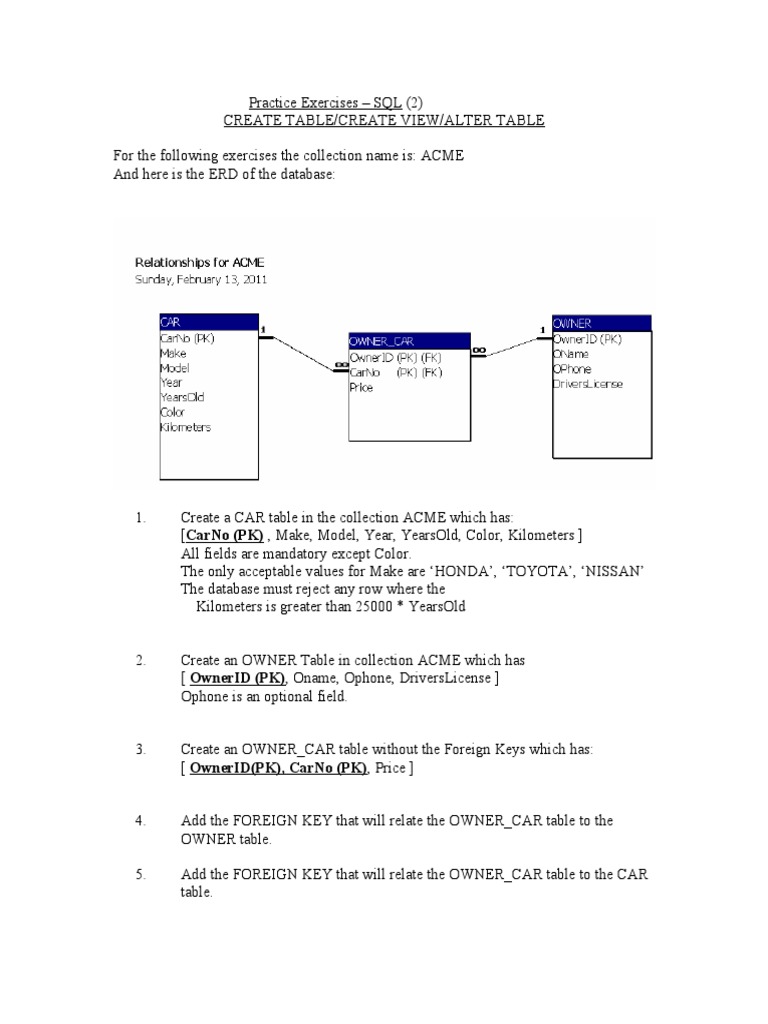 Practice Exercises – SQL (2)
CREATE TABLE/CREATE VIEW/ALTER TABLE

For the following exercises the collection name is: ACME
And here is the ERD of the database:

Relationships for ACME
Sunday, February 13, 2011

CAR
CarNo (PK)
Make
Model
Year
YearsOld
Color
Kilometers

1

∞

OWNER_CAR
OwnerID (PK) (FK)
CarNo (PK) (FK)
Price

∞

1

OWNER
OwnerID (PK)
OName
OPhone
DriversLicense

1. Create a CAR table in the collection ACME which has:
[CarNo (PK) , Make, Model, Year, YearsOld, Color, Kilometers ]
All fields are mandatory except Color.
The only acceptable values for Make are 'HONDA', 'TOYOTA', 'NISSAN'
The database must reject any row where the
Kilometers is greater than 25000 * YearsOld

2. Create an OWNER Table in collection ACME which has
[ OwnerID (PK), Oname, Ophone, DriversLicense ]
Ophone is an optional field.

3. Create an OWNER_CAR table without the Foreign Keys which has:
[ OwnerID(PK), CarNo (PK), Price ]

4. Add the FOREIGN KEY that will relate the OWNER_CAR table to the OWNER table.

5. Add the FOREIGN KEY that will relate the OWNER_CAR table to the CAR table.