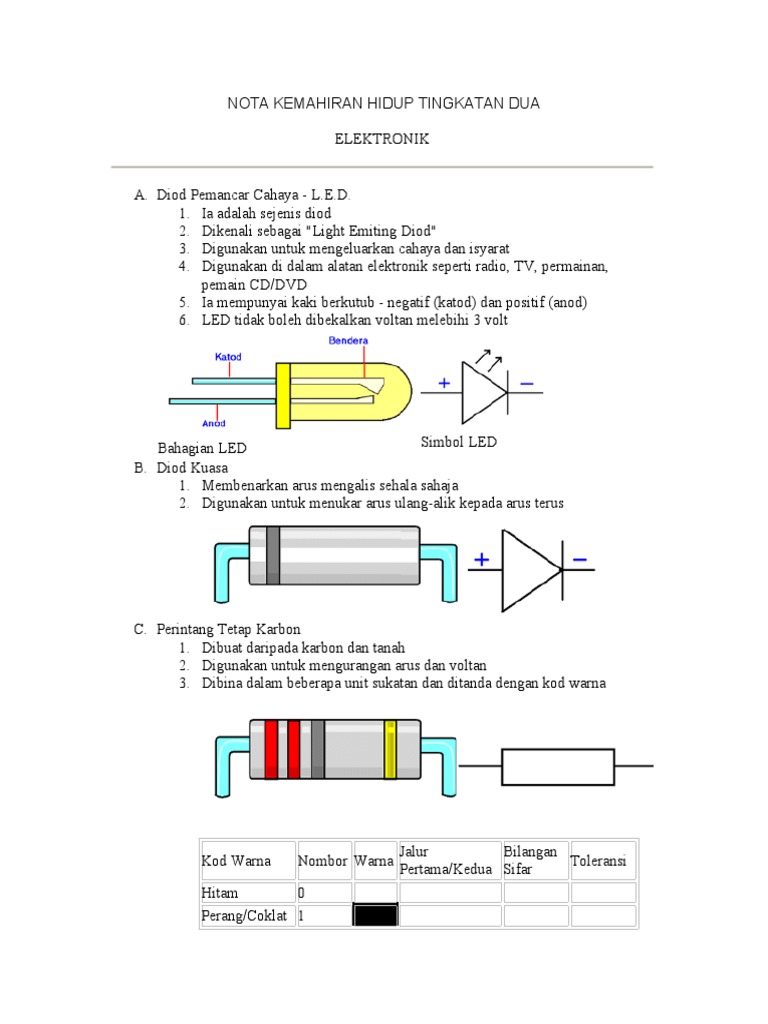 NOTA KEMAHIRAN HIDUP TINGKATAN DUA

ELEKTRONIK

A. Diod Pemancar Cahaya - L.E.D.
1. Ia adalah sejenis diod
2. Dikenali sebagai "Light Emiting Diod"
3. Digunakan untuk mengeluarkan cahaya dan isyarat
4. Digunakan di dalam alatan elektronik seperti radio, TV, permainan, pemain CD/DVD
5. Ia mempunyai kaki berkutub - negatif (katod) dan positif (anod)
6. LED tidak boleh dibekalkan voltan melebihi 3 volt

Katod
Bendera
Anod
+
–

Bahagian LED
Simbol LED

B. Diod Kuasa
1. Membenarkan arus mengalis sehala sahaja
2. Digunakan untuk menukar arus ulang-alik kepada arus terus

+
–

C. Perintang Tetap Karbon
1. Dibuat daripada karbon dan tanah
2. Digunakan untuk mengurangan arus dan voltan
3. Dibina dalam beberapa unit sukatan dan ditanda dengan kod warna

| Kod Warna | Nombor | Warna | Jalur Pertama/Kedua | Bilangan Sifar | Toleransi |
|---|---|---|---|---|---|
| Hitam | 0 | | | | |
| Perang/Coklat | 1 | | | | |