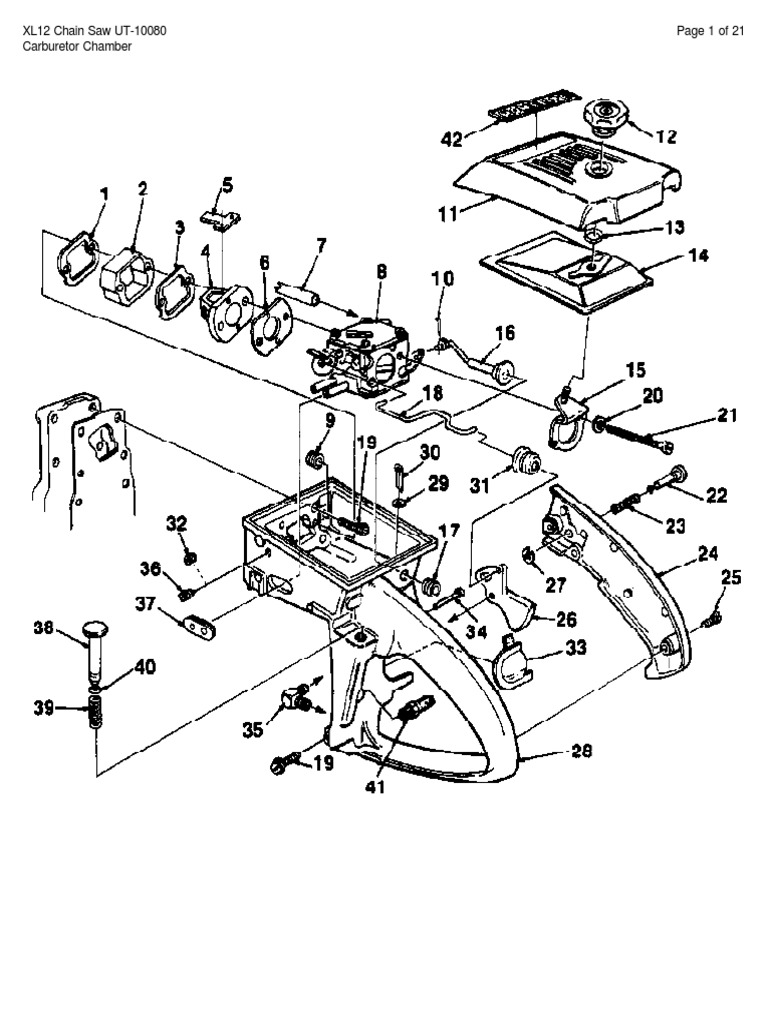 XL12 Chain Saw UT-10080
Carburetor Chamber

Page 1 of 21

42
12
11
13
14
1
2
5
3
4
6
7
8
10
16
15
20
21
18
9
19
30
29
31
22
23
24
25
32
36
37
17
27
34
26
33
38
40
39
35
19
41
28