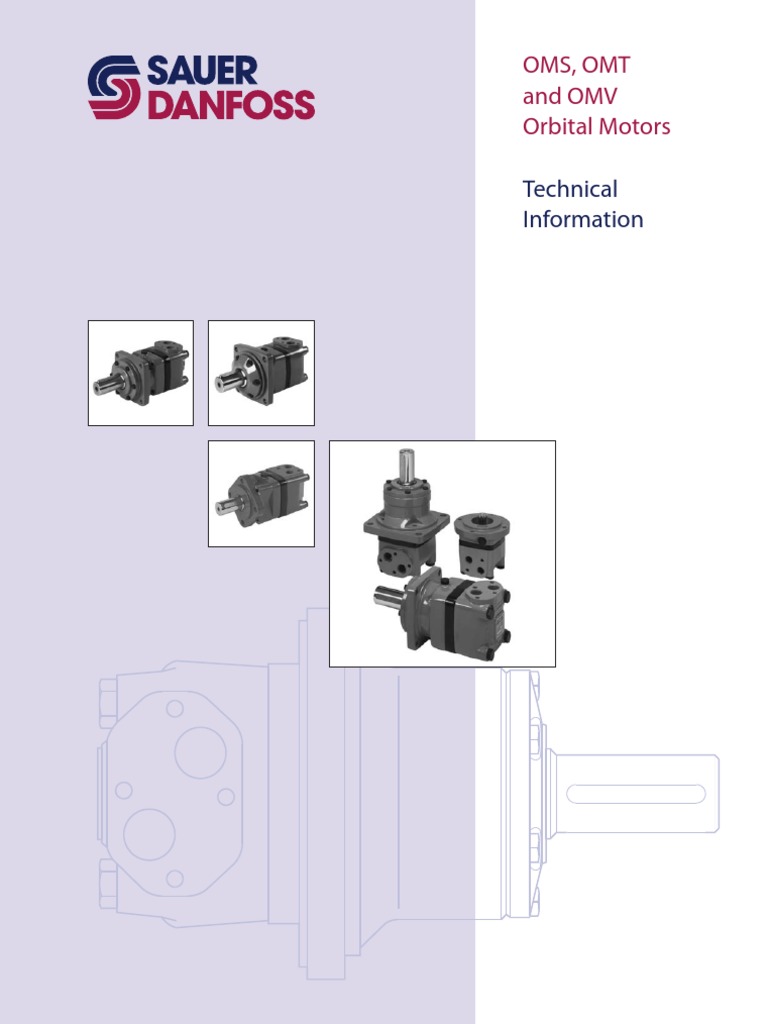 SAUER DANFOSS

OMS, OMT and OMV Orbital Motors

Technical Information