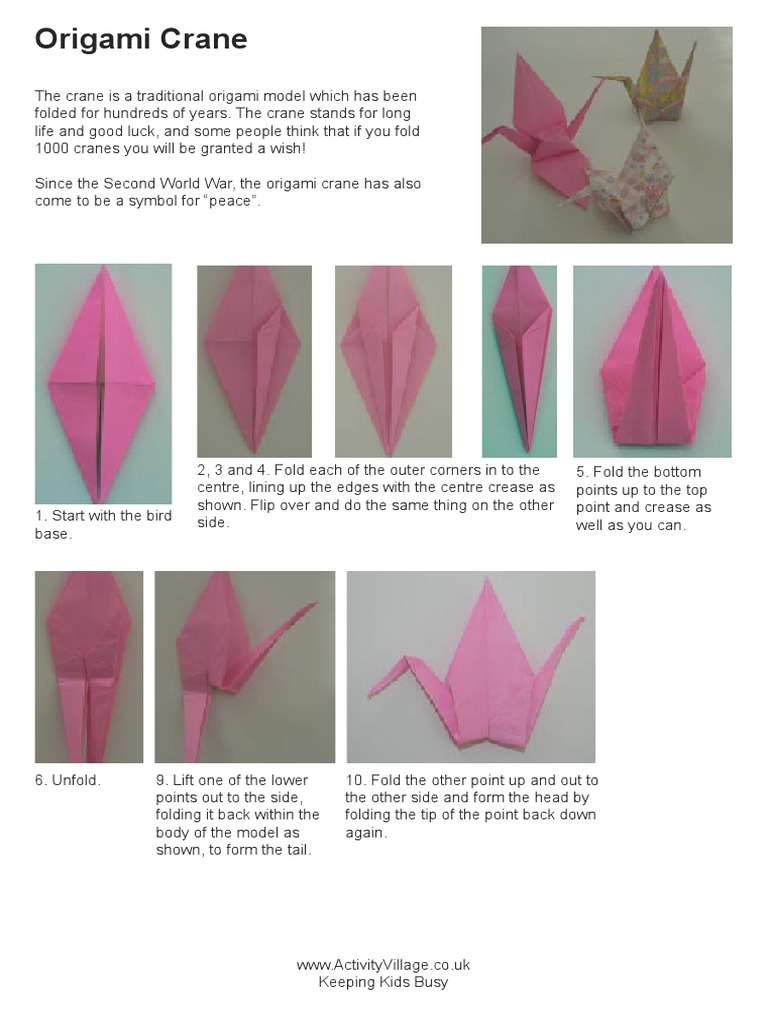 Origami Crane

The crane is a traditional origami model which has been folded for hundreds of years. The crane stands for long life and good luck, and some people think that if you fold 1000 cranes you will be granted a wish!

Since the Second World War, the origami crane has also come to be a symbol for "peace".

1. Start with the bird base.

2, 3 and 4. Fold each of the outer corners in to the centre, lining up the edges with the centre crease as shown. Flip over and do the same thing on the other side.

5. Fold the bottom points up to the top point and crease as well as you can.

6. Unfold.

9. Lift one of the lower points out to the side, folding it back within the body of the model as shown, to form the tail.

10. Fold the other point up and out to the other side and form the head by folding the tip of the point back down again.

www.ActivityVillage.co.uk
Keeping Kids Busy