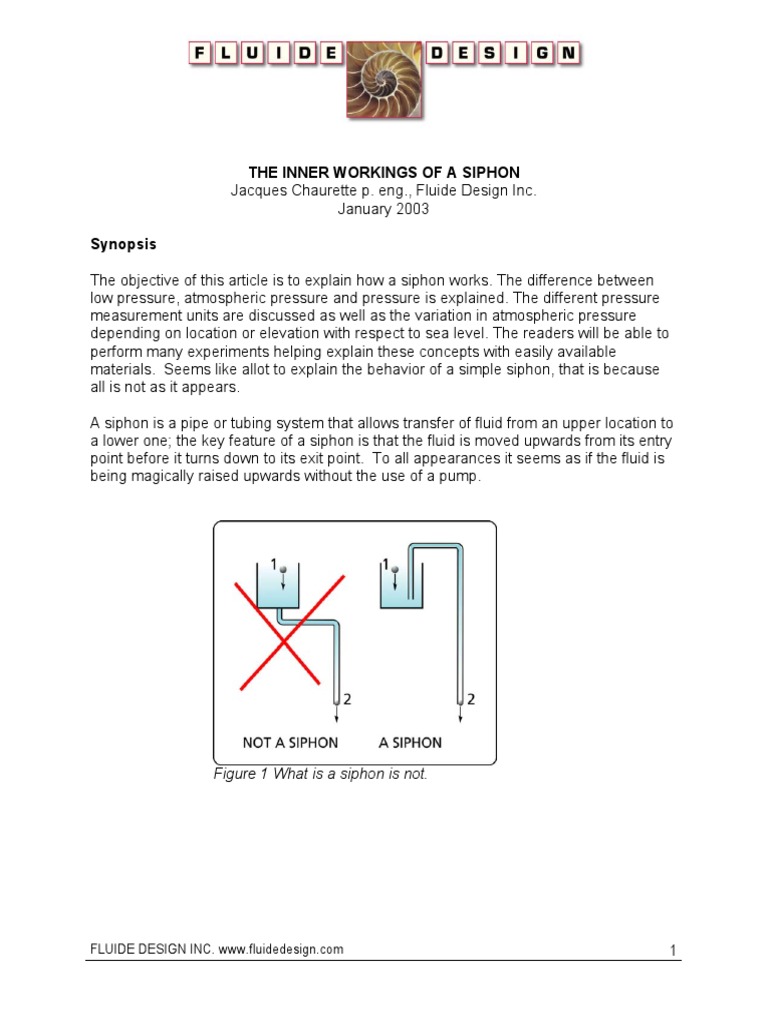 FLUIDE DESIGN

THE INNER WORKINGS OF A SIPHON
Jacques Chaurette p. eng., Fluide Design Inc.
January 2003

Synopsis

The objective of this article is to explain how a siphon works. The difference between low pressure, atmospheric pressure and pressure is explained. The different pressure measurement units are discussed as well as the variation in atmospheric pressure depending on location or elevation with respect to sea level. The readers will be able to perform many experiments helping explain these concepts with easily available materials. Seems like allot to explain the behavior of a simple siphon, that is because all is not as it appears.

A siphon is a pipe or tubing system that allows transfer of fluid from an upper location to a lower one; the key feature of a siphon is that the fluid is moved upwards from its entry point before it turns down to its exit point. To all appearances it seems as if the fluid is being magically raised upwards without the use of a pump.

1
2
NOT A SIPHON
1
2
A SIPHON

Figure 1 What is a siphon is not.

FLUIDE DESIGN INC. www.fluidedesign.com
1