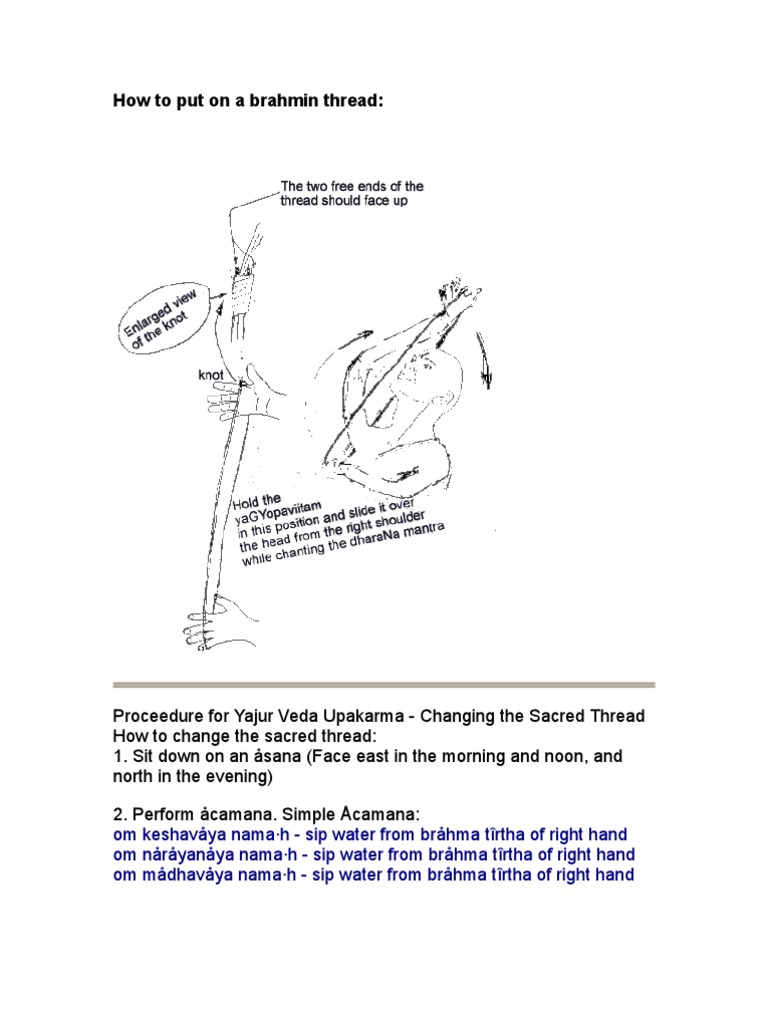 How to put on a brahmin thread:

The two free ends of the thread should face up

Enlarged view of the knot

knot

Hold the yaGYopaviitam in this position and slide it over the head from the right shoulder while chanting the dharaNa mantra

Proceedure for Yajur Veda Upakarma - Changing the Sacred Thread
How to change the sacred thread:
1. Sit down on an åsana (Face east in the morning and noon, and north in the evening)

2. Perform åcamana. Simple Åcamana:
om keshavåya nama·h - sip water from bråhma tîrtha of right hand
om nåråyanåya nama·h - sip water from bråhma tîrtha of right hand
om mådhavåya nama·h - sip water from bråhma tîrtha of right hand