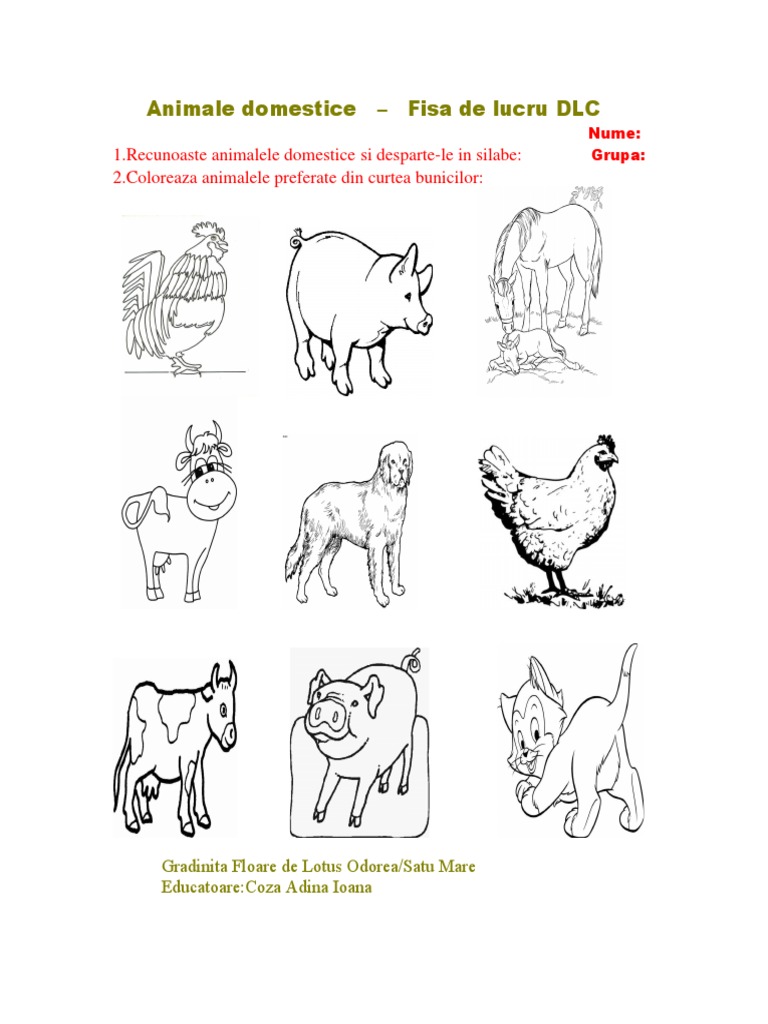 Animale domestice – Fisa de lucru DLC

Nume:

1.Recunoaste animalele domestice si desparte-le in silabe: Grupa:

2.Coloreaza animalele preferate din curtea bunicilor:

Gradinita Floare de Lotus Odorea/Satu Mare
Educatoare:Coza Adina Ioana