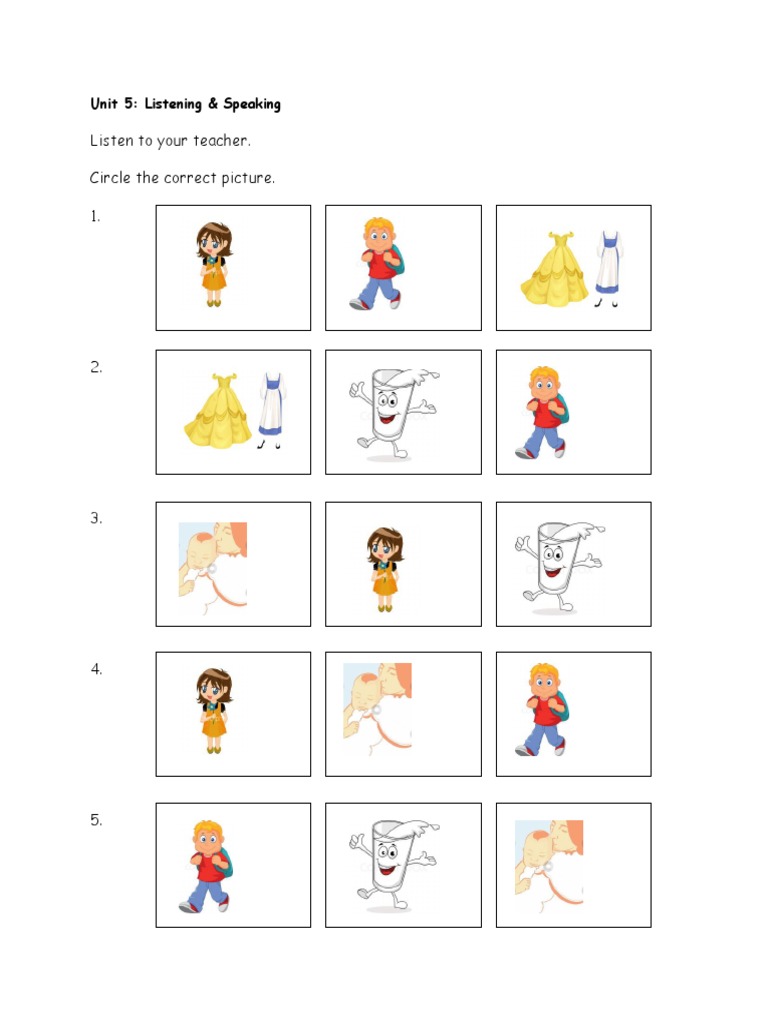 Unit 5: Listening & Speaking

Listen to your teacher.

Circle the correct picture.

1.

2.

3.

4.

5.