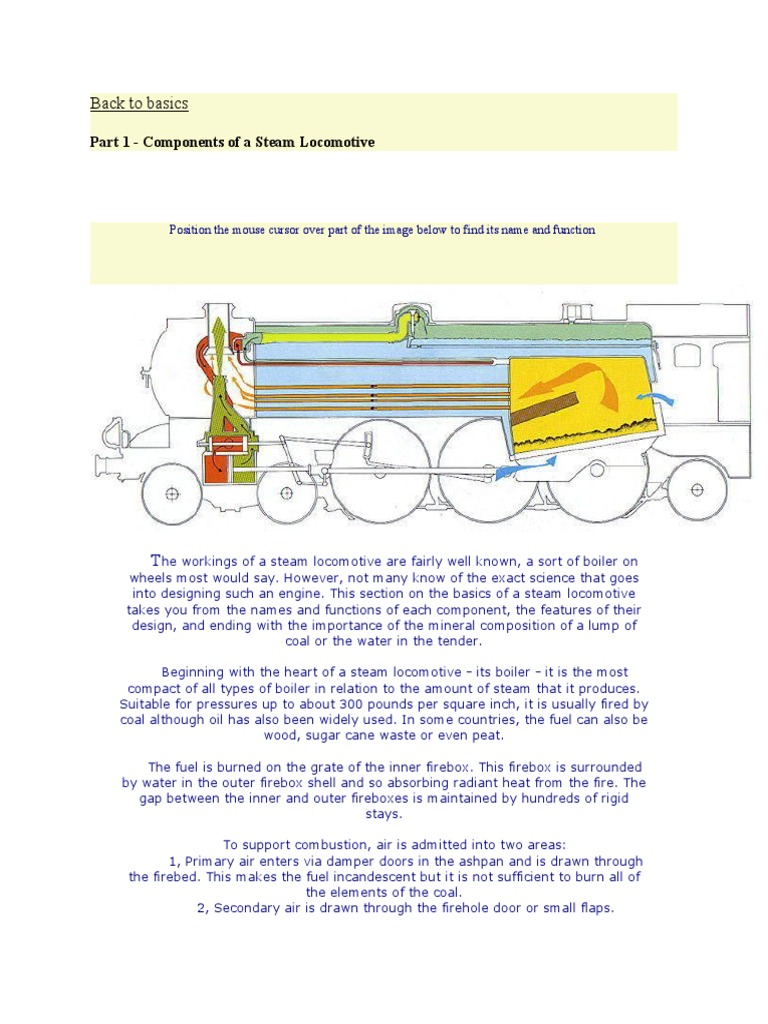 Back to basics

Part 1 - Components of a Steam Locomotive

Position the mouse cursor over part of the image below to find its name and function

The workings of a steam locomotive are fairly well known, a sort of boiler on wheels most would say. However, not many know of the exact science that goes into designing such an engine. This section on the basics of a steam locomotive takes you from the names and functions of each component, the features of their design, and ending with the importance of the mineral composition of a lump of coal or the water in the tender.

Beginning with the heart of a steam locomotive – its boiler – it is the most compact of all types of boiler in relation to the amount of steam that it produces. Suitable for pressures up to about 300 pounds per square inch, it is usually fired by coal although oil has also been widely used. In some countries, the fuel can also be wood, sugar cane waste or even peat.

The fuel is burned on the grate of the inner firebox. This firebox is surrounded by water in the outer firebox shell and so absorbing radiant heat from the fire. The gap between the inner and outer fireboxes is maintained by hundreds of rigid stays.

To support combustion, air is admitted into two areas:
1, Primary air enters via damper doors in the ashpan and is drawn through the firebed. This makes the fuel incandescent but it is not sufficient to burn all of the elements of the coal.
2, Secondary air is drawn through the firehole door or small flaps.