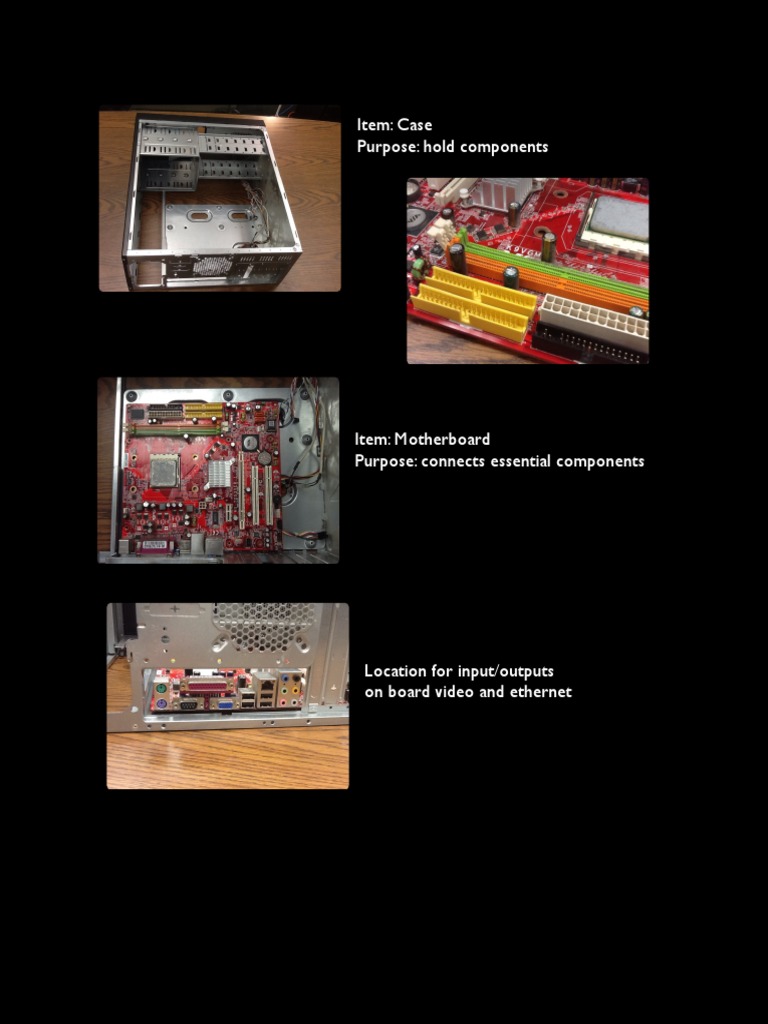 Item: Case
Purpose: hold components

Item: Motherboard
Purpose: connects essential components

Location for input/outputs
on board video and ethernet