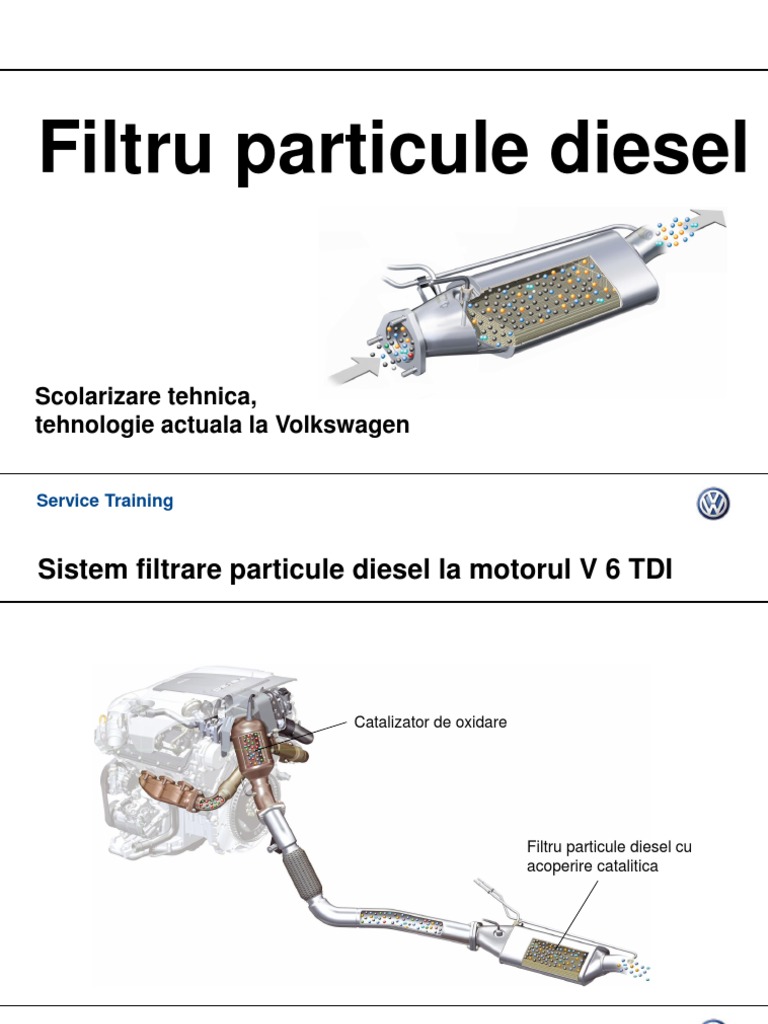 Filtru particule diesel

Scolarizare tehnica, tehnologie actuala la Volkswagen

Service Training

Sistem filtrare particule diesel la motorul V 6 TDI

Catalizator de oxidare

Filtru particule diesel cu acoperire catalitica