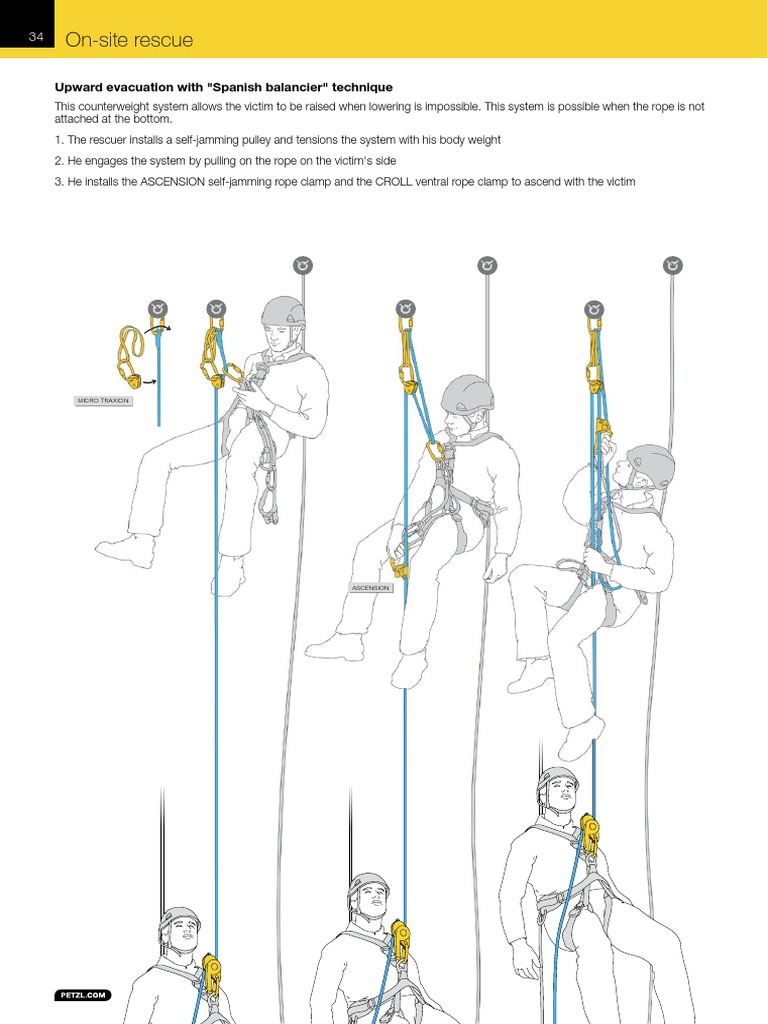 34 On-site rescue

Upward evacuation with "Spanish balancier" technique

This counterweight system allows the victim to be raised when lowering is impossible. This system is possible when the rope is not attached at the bottom.

1. The rescuer installs a self-jamming pulley and tensions the system with his body weight

2. He engages the system by pulling on the rope on the victim's side

3. He installs the ASCENSION self-jamming rope clamp and the CROLL ventral rope clamp to ascend with the victim

MICRO TRAXION

ASCENSION

PETZL.COM