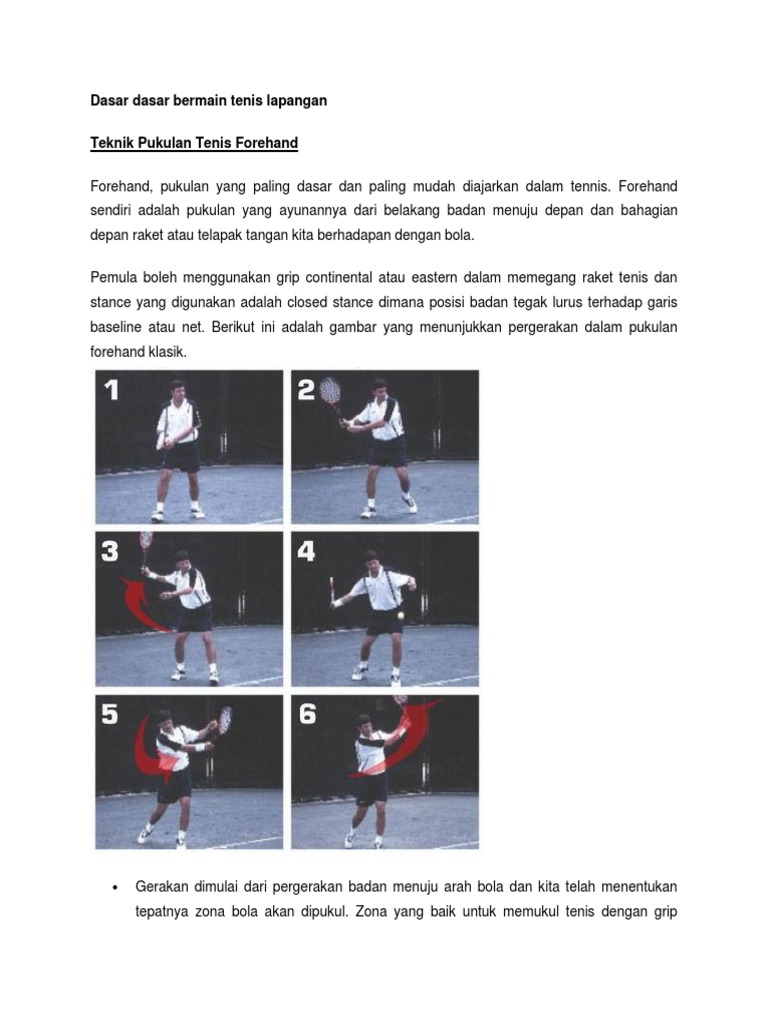 Dasar dasar bermain tenis lapangan

Teknik Pukulan Tenis Forehand

Forehand, pukulan yang paling dasar dan paling mudah diajarkan dalam tennis. Forehand sendiri adalah pukulan yang ayunannya dari belakang badan menuju depan dan bahagian depan raket atau telapak tangan kita berhadapan dengan bola.

Pemula boleh menggunakan grip continental atau eastern dalam memegang raket tenis dan stance yang digunakan adalah closed stance dimana posisi badan tegak lurus terhadap garis baseline atau net. Berikut ini adalah gambar yang menunjukkan pergerakan dalam pukulan forehand klasik.

1

2

3

4

5

6

• Gerakan dimulai dari pergerakan badan menuju arah bola dan kita telah menentukan tepatnya zona bola akan dipukul. Zona yang baik untuk memukul tenis dengan grip