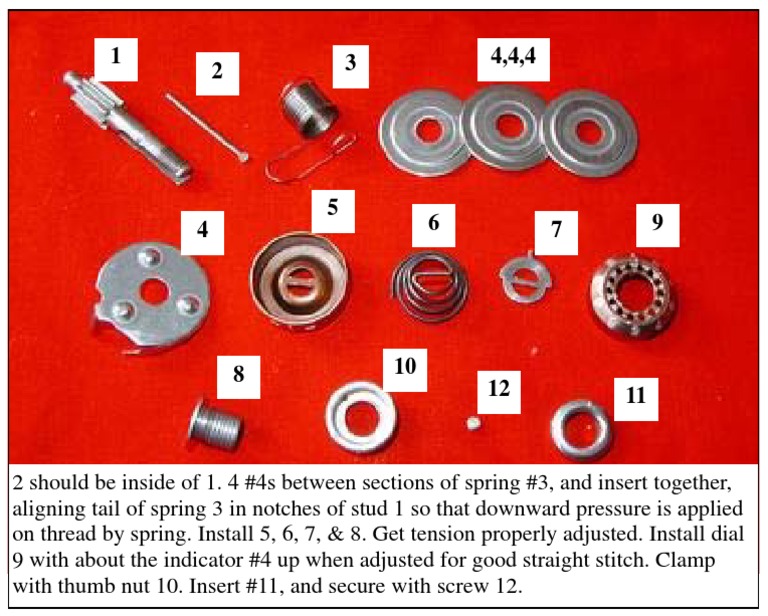 1
2
3
4,4,4
4
5
6
7
9
8
10
12
11

2 should be inside of 1. 4 #4s between sections of spring #3, and insert together, aligning tail of spring 3 in notches of stud 1 so that downward pressure is applied on thread by spring. Install 5, 6, 7, & 8. Get tension properly adjusted. Install dial 9 with about the indicator #4 up when adjusted for good straight stitch. Clamp with thumb nut 10. Insert #11, and secure with screw 12.