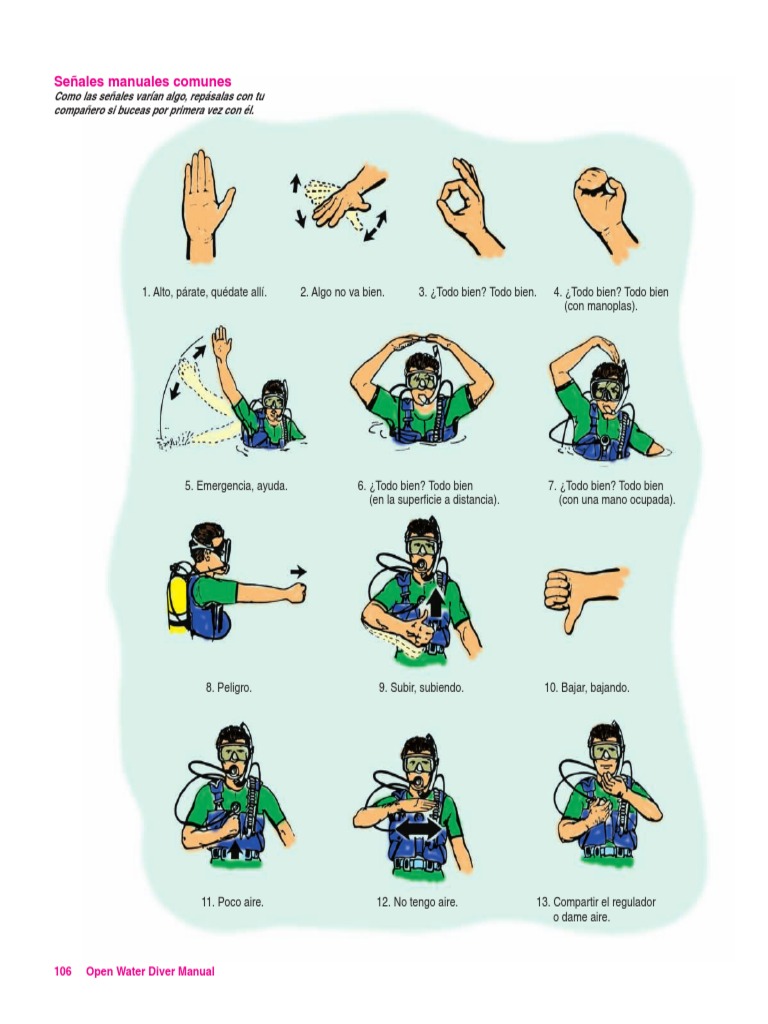 Señales manuales comunes
Como las señales varían algo, repásalas con tu compañero si buceas por primera vez con él.

1. Alto, párate, quédate allí.

2. Algo no va bien.

3. ¿Todo bien? Todo bien.

4. ¿Todo bien? Todo bien (con manoplas).

5. Emergencia, ayuda.

6. ¿Todo bien? Todo bien (en la superficie a distancia).

7. ¿Todo bien? Todo bien (con una mano ocupada).

8. Peligro.

9. Subir, subiendo.

10. Bajar, bajando.

11. Poco aire.

12. No tengo aire.

13. Compartir el regulador o dame aire.

106 Open Water Diver Manual