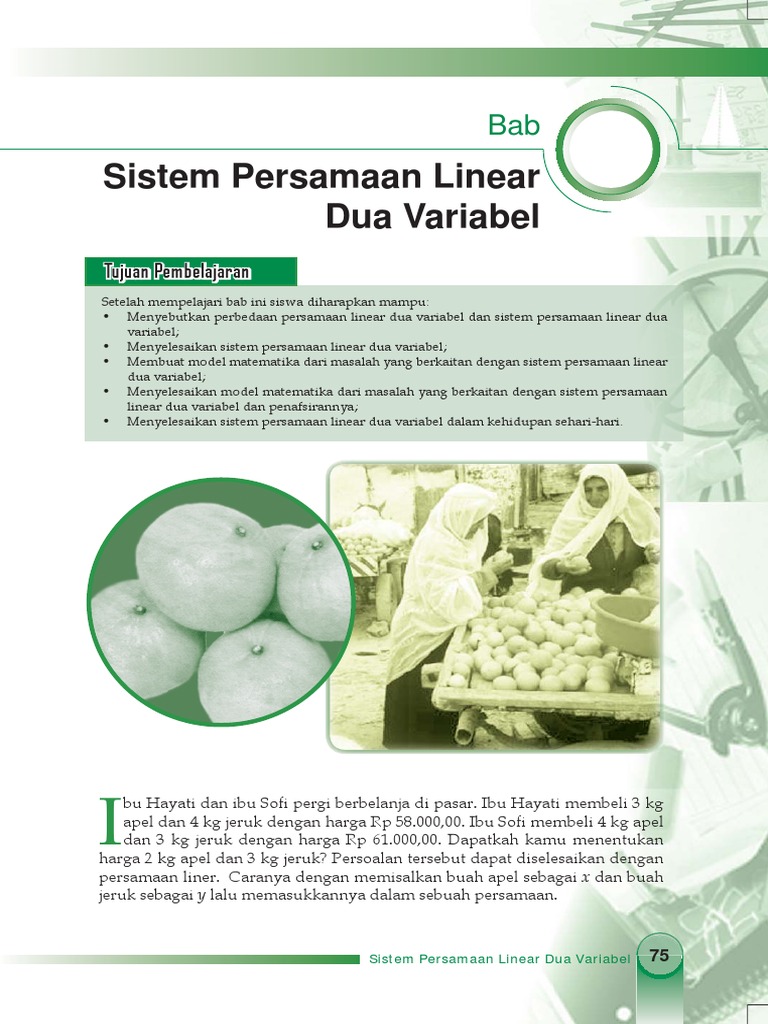 Bab

Sistem Persamaan Linear Dua Variabel

Tujuan Pembelajaran

Setelah mempelajari bab ini siswa diharapkan mampu:
• Menyebutkan perbedaan persamaan linear dua variabel dan sistem persamaan linear dua variabel;
• Menyelesaikan sistem persamaan linear dua variabel;
• Membuat model matematika dari masalah yang berkaitan dengan sistem persamaan linear dua variabel;
• Menyelesaikan model matematika dari masalah yang berkaitan dengan sistem persamaan linear dua variabel dan penafsirannya;
• Menyelesaikan sistem persamaan linear dua variabel dalam kehidupan sehari-hari.

Ibu Hayati dan ibu Sofi pergi berbelanja di pasar. Ibu Hayati membeli 3 kg apel dan 4 kg jeruk dengan harga Rp 58.000,00. Ibu Sofi membeli 4 kg apel dan 3 kg jeruk dengan harga Rp 61.000,00. Dapatkah kamu menentukan harga 2 kg apel dan 3 kg jeruk? Persoalan tersebut dapat diselesaikan dengan persamaan liner. Caranya dengan memisalkan buah apel sebagai $x$ dan buah jeruk sebagai $y$ lalu memasukkannya dalam sebuah persamaan.

Sistem Persamaan Linear Dua Variabel 75