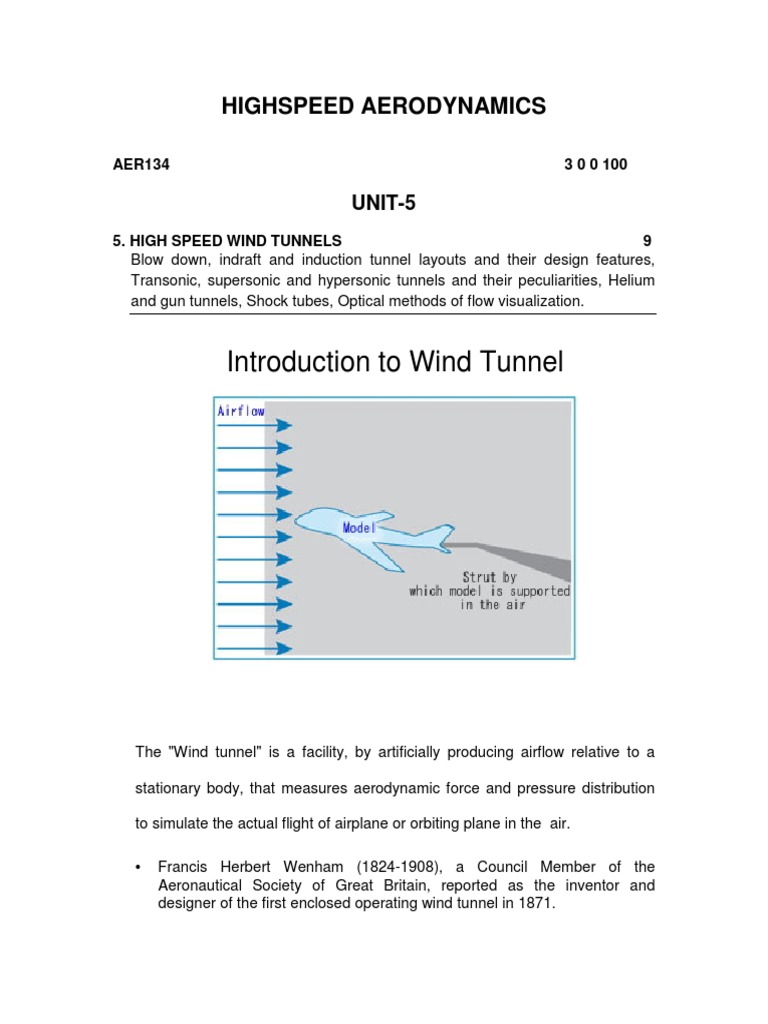 HIGHSPEED AERODYNAMICS

AER134 3 0 0 100

UNIT-5

5. HIGH SPEED WIND TUNNELS 9

Blow down, indraft and induction tunnel layouts and their design features, Transonic, supersonic and hypersonic tunnels and their peculiarities, Helium and gun tunnels, Shock tubes, Optical methods of flow visualization.

Introduction to Wind Tunnel

Airflow

Model

Strut by which model is supported in the air

The "Wind tunnel" is a facility, by artificially producing airflow relative to a stationary body, that measures aerodynamic force and pressure distribution to simulate the actual flight of airplane or orbiting plane in the air.

• Francis Herbert Wenham (1824-1908), a Council Member of the Aeronautical Society of Great Britain, reported as the inventor and designer of the first enclosed operating wind tunnel in 1871.