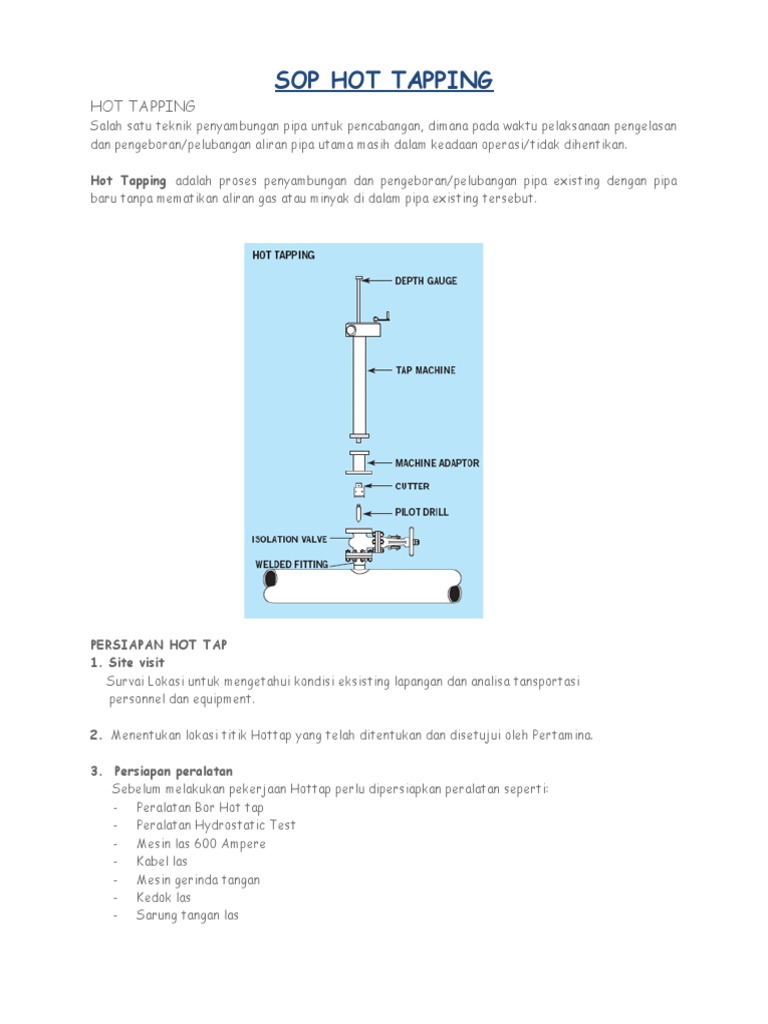 SOP HOT TAPPING

HOT TAPPING
Salah satu teknik penyambungan pipa untuk pencabangan, dimana pada waktu pelaksanaan pengelasan dan pengeboran/pelubangan aliran pipa utama masih dalam keadaan operasi/tidak dihentikan.

Hot Tapping adalah proses penyambungan dan pengeboran/pelubangan pipa existing dengan pipa baru tanpa mematikan aliran gas atau minyak di dalam pipa existing tersebut.

HOT TAPPING
DEPTH GAUGE
TAP MACHINE
MACHINE ADAPTOR
CUTTER
PILOT DRILL
ISOLATION VALVE
WELDED FITTING

PERSIAPAN HOT TAP
1. Site visit
Survai Lokasi untuk mengetahui kondisi eksisting lapangan dan analisa tansportasi personnel dan equipment.

2. Menentukan lokasi titik Hottap yang telah ditentukan dan disetujui oleh Pertamina.

3. Persiapan peralatan
Sebelum melakukan pekerjaan Hottap perlu dipersiapkan peralatan seperti:
- Peralatan Bor Hot tap
- Peralatan Hydrostatic Test
- Mesin las 600 Ampere
- Kabel las
- Mesin gerinda tangan
- Kedok las
- Sarung tangan las