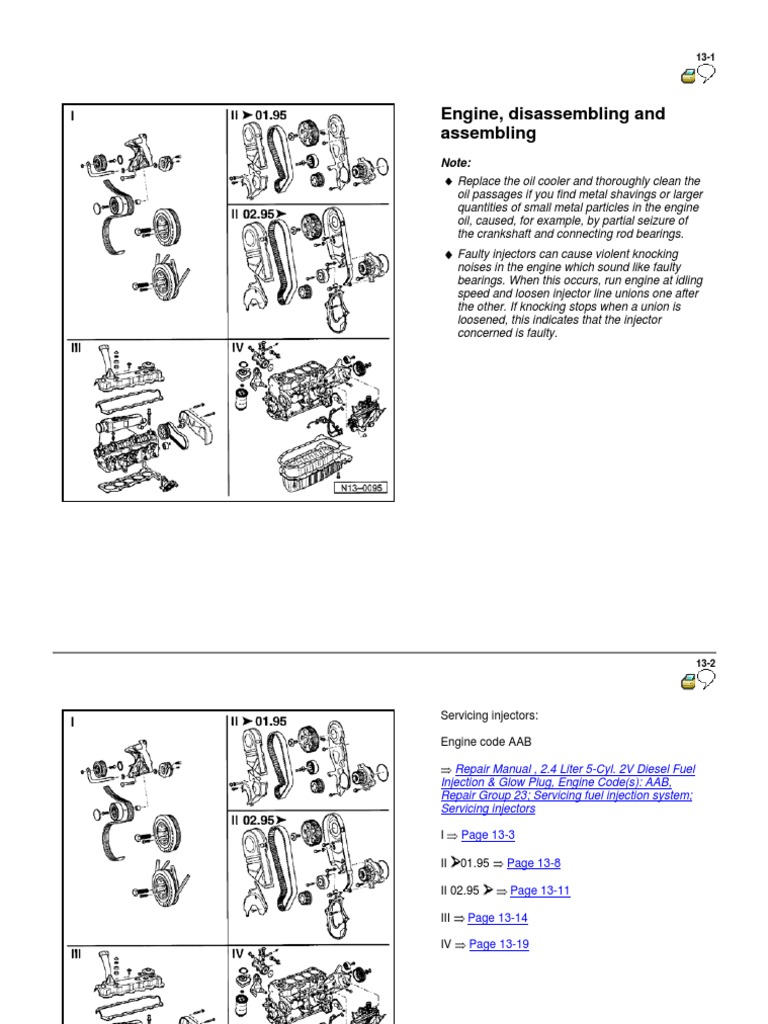 13-1

I

II ➤ 01.95

II 02.95 ➤

III

IV

N13–0095

Engine, disassembling and assembling

Note:

♦ Replace the oil cooler and thoroughly clean the oil passages if you find metal shavings or larger quantities of small metal particles in the engine oil, caused, for example, by partial seizure of the crankshaft and connecting rod bearings.

♦ Faulty injectors can cause violent knocking noises in the engine which sound like faulty bearings. When this occurs, run engine at idling speed and loosen injector line unions one after the other. If knocking stops when a union is loosened, this indicates that the injector concerned is faulty.

13-2

I

II ➤ 01.95

II 02.95 ➤

III

IV

Servicing injectors:

Engine code AAB

⇒ Repair Manual , 2.4 Liter 5-Cyl. 2V Diesel Fuel Injection & Glow Plug, Engine Code(s): AAB, Repair Group 23; Servicing fuel injection system; Servicing injectors

I ⇒ Page 13-3

II ➤01.95 ⇒ Page 13-8

II 02.95 ➤ ⇒ Page 13-11

III ⇒ Page 13-14

IV ⇒ Page 13-19