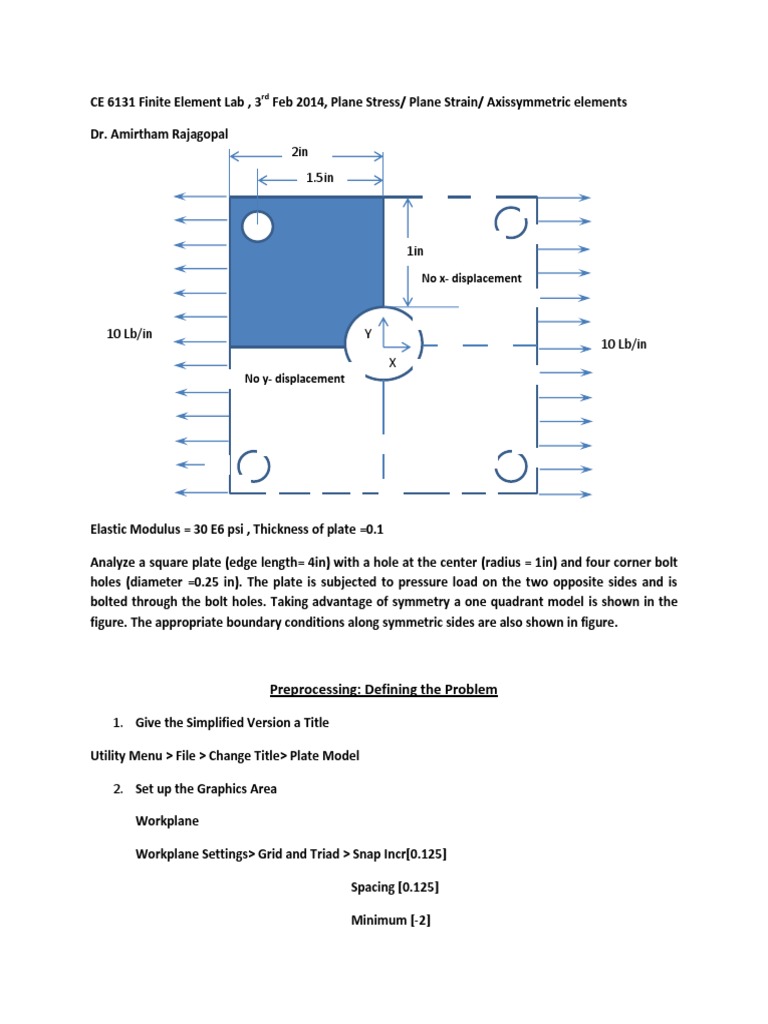 CE 6131 Finite Element Lab , 3$^{rd}$ Feb 2014, Plane Stress/ Plane Strain/ Axissymmetric elements

Dr. Amirtham Rajagopal

2in

1.5in

1in

No x- displacement

10 Lb/in

Y

X

10 Lb/in

No y- displacement

Elastic Modulus = 30 E6 psi , Thickness of plate =0.1

Analyze a square plate (edge length= 4in) with a hole at the center (radius = 1in) and four corner bolt holes (diameter =0.25 in). The plate is subjected to pressure load on the two opposite sides and is bolted through the bolt holes. Taking advantage of symmetry a one quadrant model is shown in the figure. The appropriate boundary conditions along symmetric sides are also shown in figure.

Preprocessing: Defining the Problem

1. Give the Simplified Version a Title

Utility Menu > File > Change Title> Plate Model

2. Set up the Graphics Area

Workplane

Workplane Settings> Grid and Triad > Snap Incr[0.125]

Spacing [0.125]

Minimum [-2]