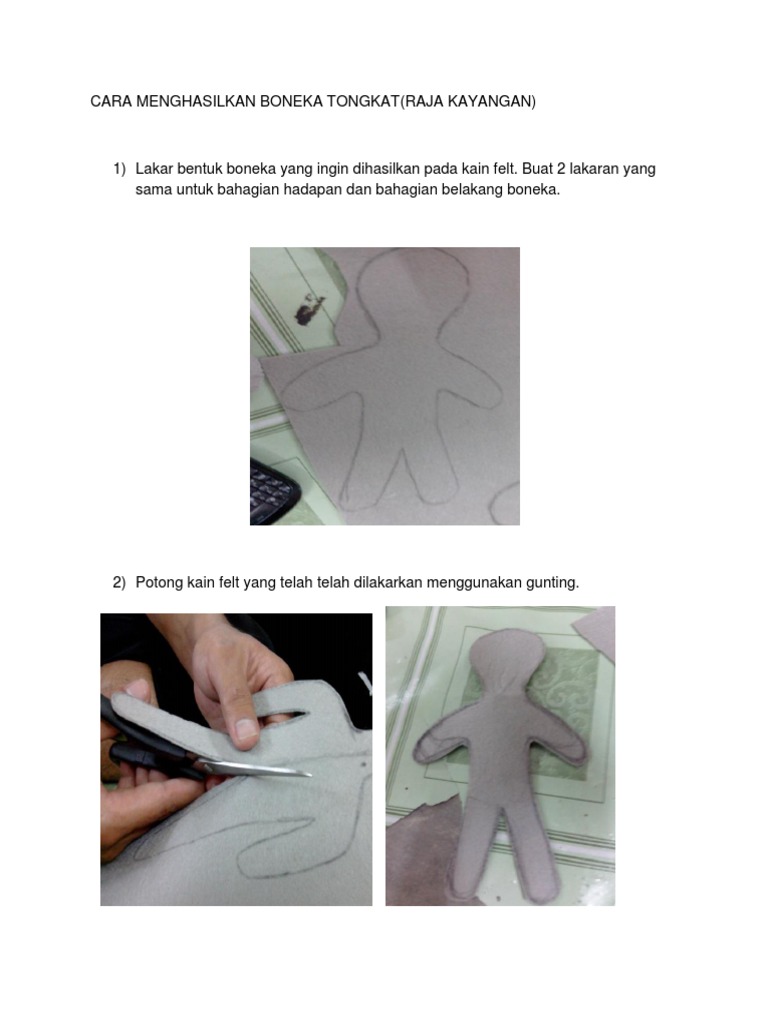 CARA MENGHASILKAN BONEKA TONGKAT(RAJA KAYANGAN)

1) Lakar bentuk boneka yang ingin dihasilkan pada kain felt. Buat 2 lakaran yang sama untuk bahagian hadapan dan bahagian belakang boneka.

2) Potong kain felt yang telah telah dilakarkan menggunakan gunting.